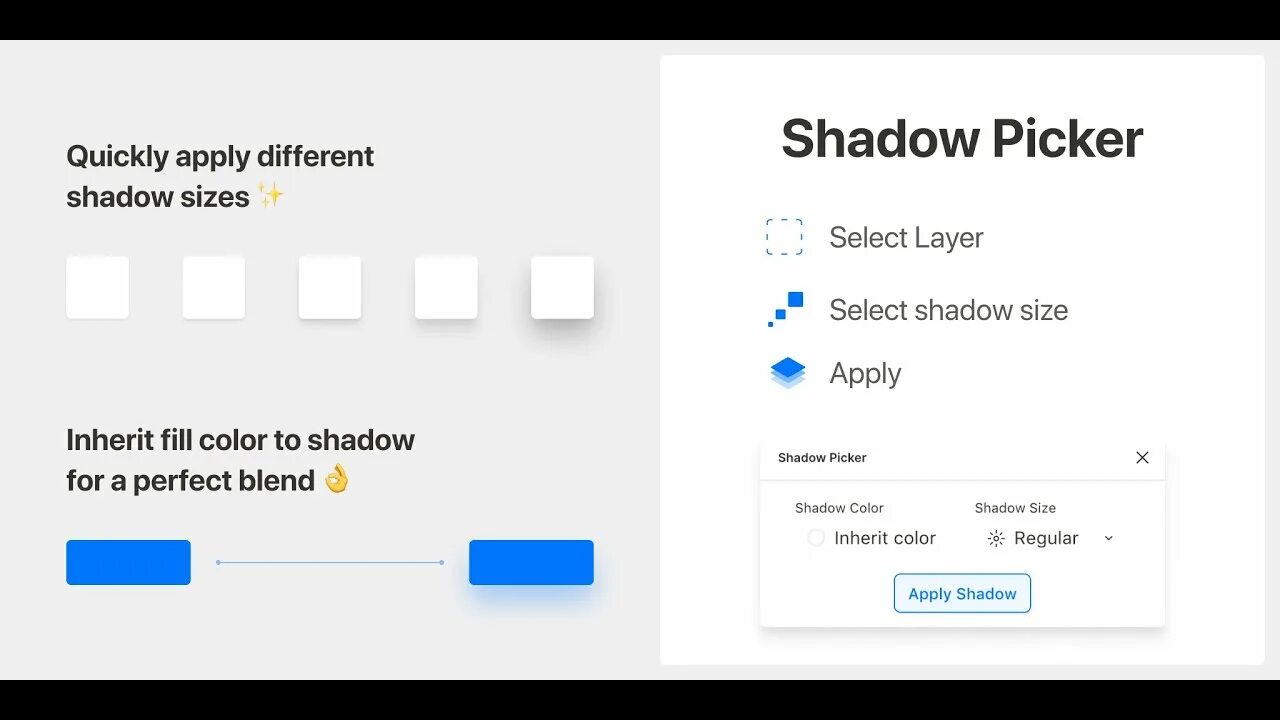 Quickly apply different shadow sizes ✨

Inherit fill color to shadow for a perfect blend 👌

Shadow Picker

Select Layer

Select shadow size

Apply

Shadow Picker

Shadow Color
Inherit color

Shadow Size
Regular

Apply Shadow