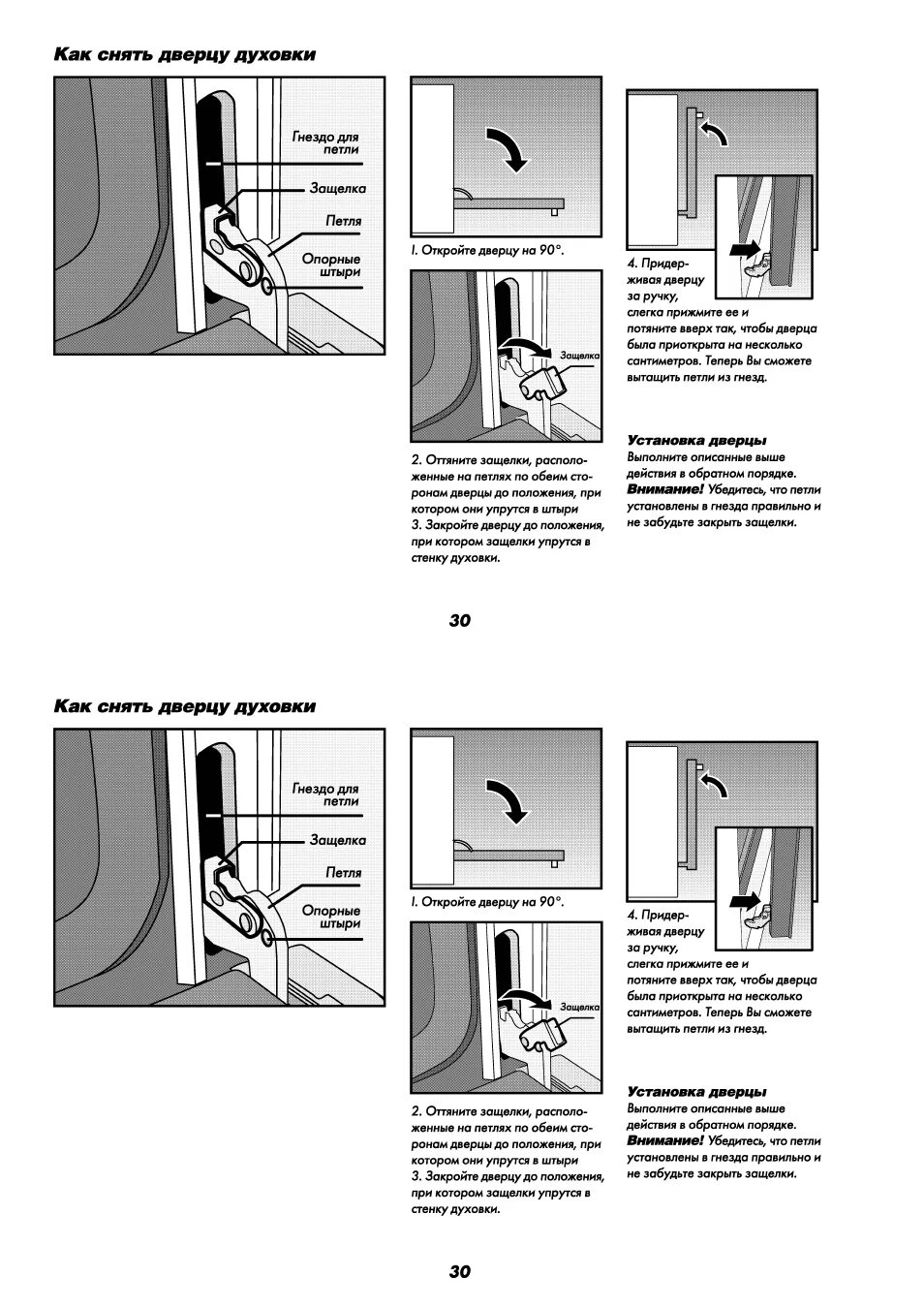 Как снять дверцу духовки

Гнездо для петли

Защелка

Петля

Опорные штыри

1. Откройте дверцу на 90°.

Защелка

2. Оттяните защелки, расположенные на петлях по обеим сторонам дверцы до положения, при котором они упрутся в штыри
3. Закройте дверцу до положения, при котором защелки упрутся в стенку духовки.

4. Придерживая дверцу за ручку, слегка прижмите ее и потяните вверх так, чтобы дверца была приоткрыта на несколько сантиметров. Теперь Вы сможете вытащить петли из гнезд.

Установка дверцы
Выполните описанные выше действия в обратном порядке.
Внимание! Убедитесь, что петли установлены в гнезда правильно и не забудьте закрыть защелки.

30

Как снять дверцу духовки

Гнездо для петли

Защелка

Петля

Опорные штыри

1. Откройте дверцу на 90°.

Защелка

2. Оттяните защелки, расположенные на петлях по обеим сторонам дверцы до положения, при котором они упрутся в штыри
3. Закройте дверцу до положения, при котором защелки упрутся в стенку духовки.

4. Придерживая дверцу за ручку, слегка прижмите ее и потяните вверх так, чтобы дверца была приоткрыта на несколько сантиметров. Теперь Вы сможете вытащить петли из гнезд.

Установка дверцы
Выполните описанные выше действия в обратном порядке.
Внимание! Убедитесь, что петли установлены в гнезда правильно и не забудьте закрыть защелки.

30