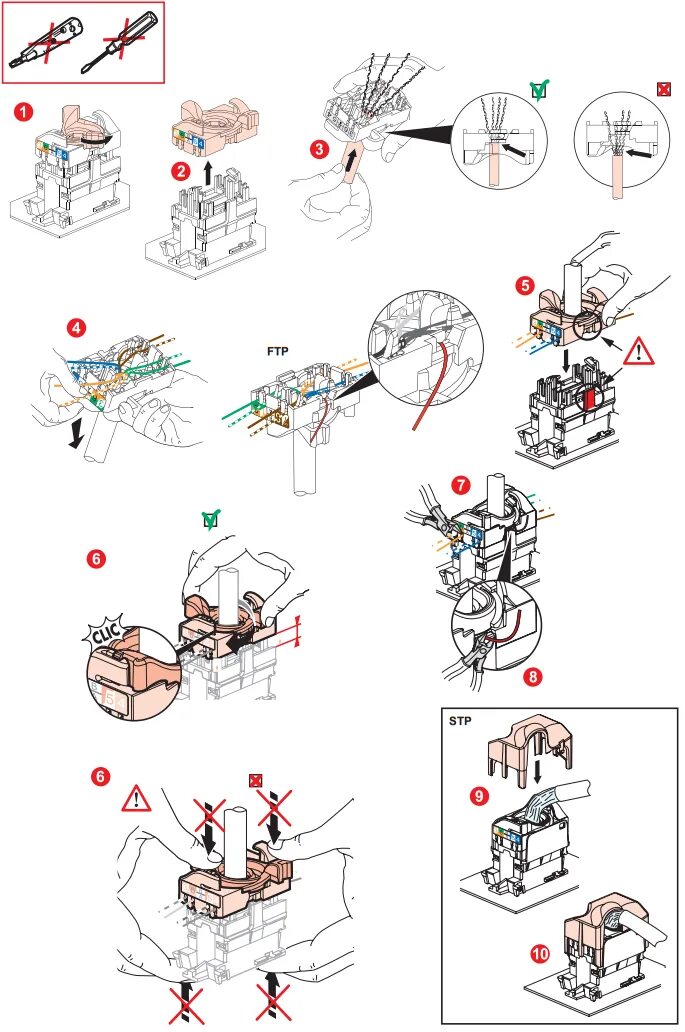 1
2
3
4
FTP
5
6
CLIC
7
8
6
STP
9
10