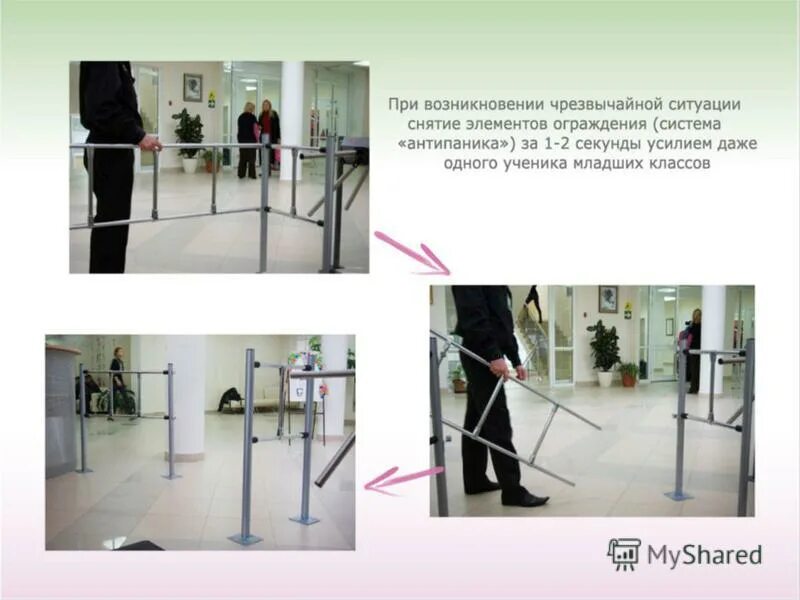 При возникновении чрезвычайной ситуации снятие элементов ограждения (система «антипаника») за 1-2 секунды усилием даже одного ученика младших классов

MyShared