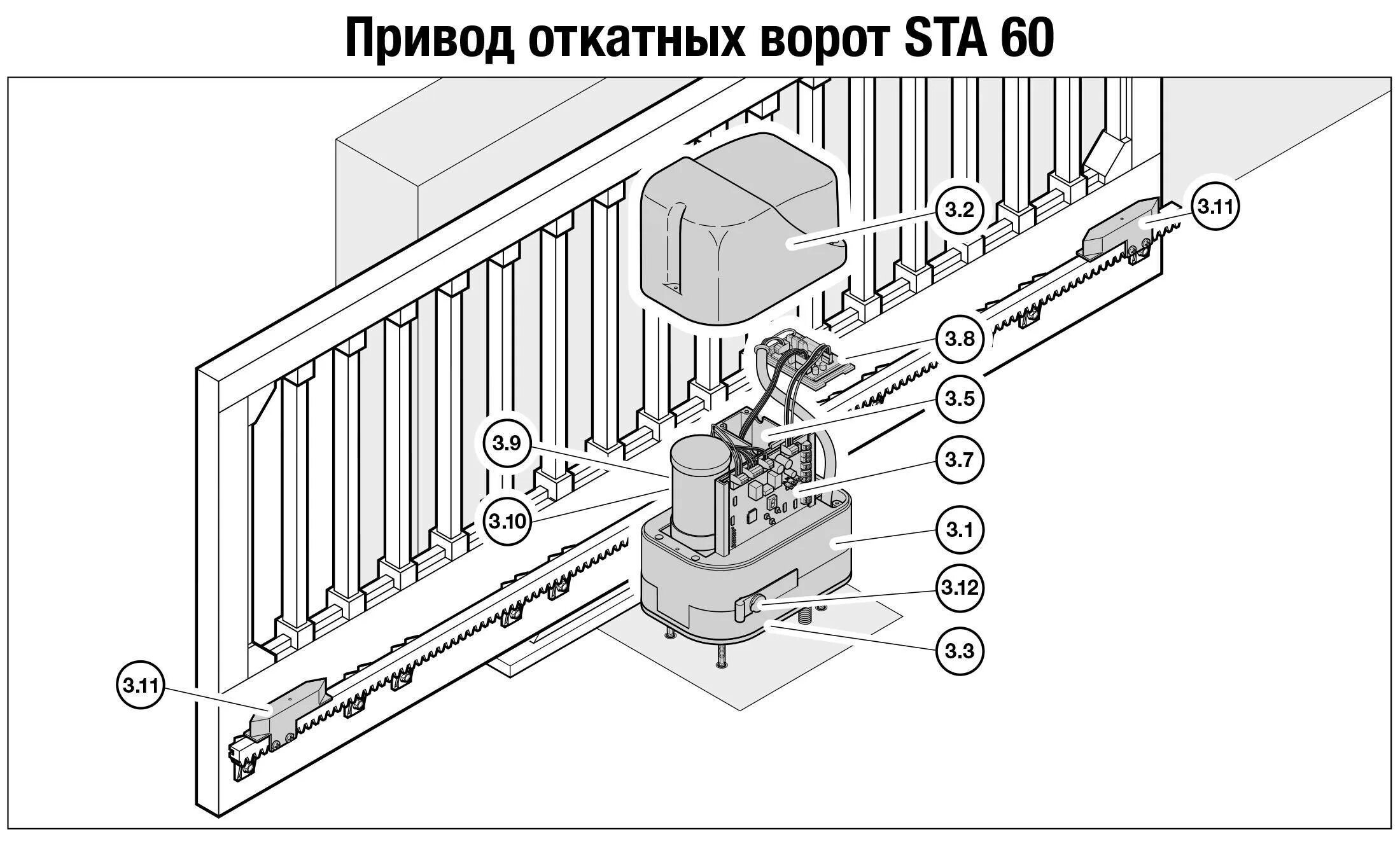 Привод откатных ворот STA 60

3.2

3.11

3.8

3.5

3.9

3.7

3.10

3.1

3.12

3.3

3.11