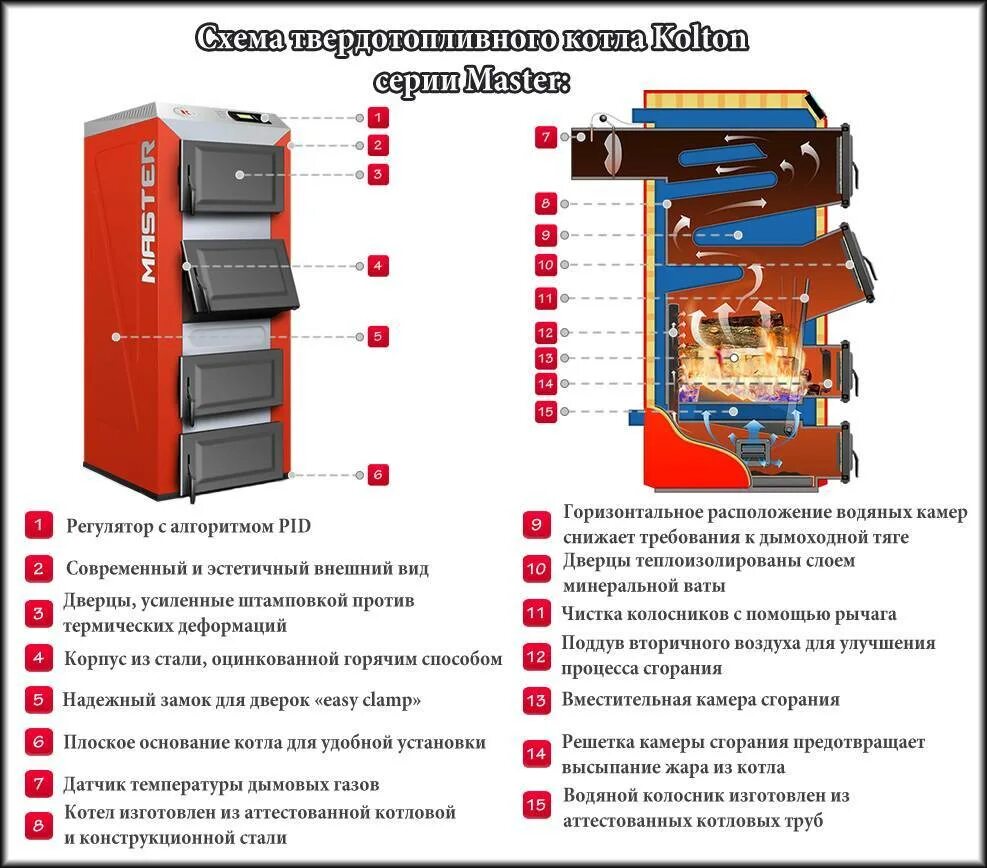 Схема твердотопливного котла Kolton серии Master:

MASTER

1
2
3
4
5
6

7
8
9
10
11
12
13
14
15

1 Регулятор с алгоритмом PID

2 Современный и эстетичный внешний вид

3 Дверцы, усиленные штамповкой против термических деформаций

4 Корпус из стали, оцинкованной горячим способом

5 Надежный замок для дверок «easy clamp»

6 Плоское основание котла для удобной установки

7 Датчик температуры дымовых газов

8 Котел изготовлен из аттестованной котловой и конструкционной стали

9 Горизонтальное расположение водяных камер снижает требования к дымоходной тяге

10 Дверцы теплоизолированы слоем минеральной ваты

11 Чистка колосников с помощью рычага

12 Поддув вторичного воздуха для улучшения процесса сгорания

13 Вместительная камера сгорания

14 Решетка камеры сгорания предотвращает высыпание жара из котла

15 Водяной колосник изготовлен из аттестованных котловых труб