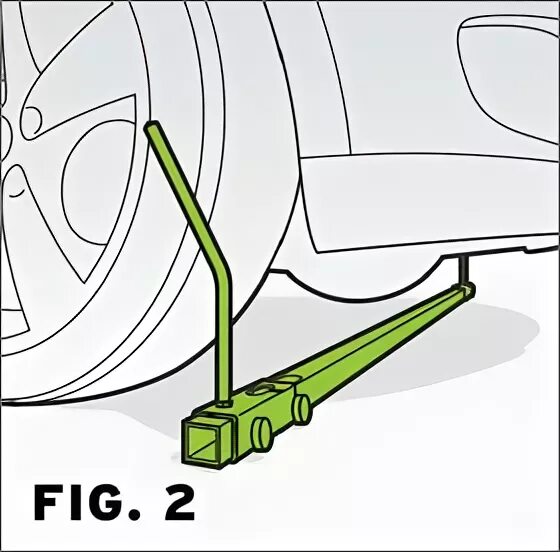 FIG. 2