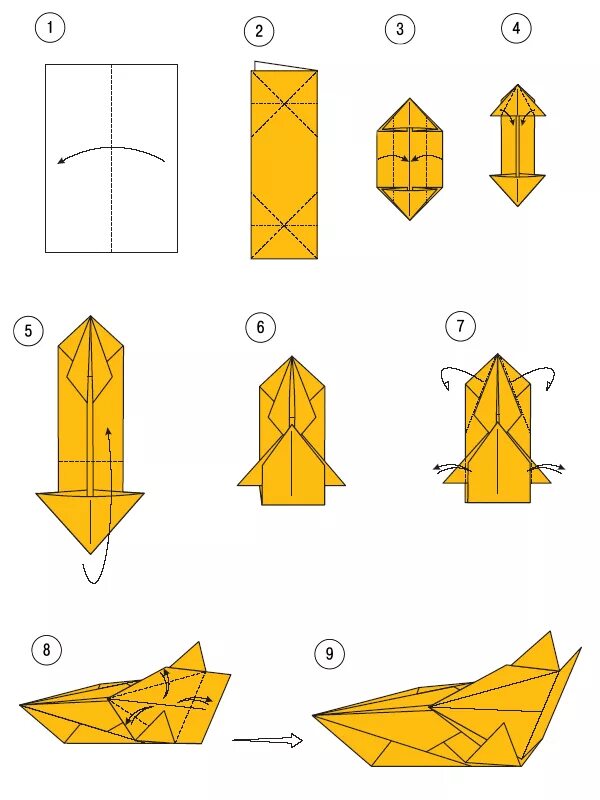 1
2
3
4
5
6
7
8
9