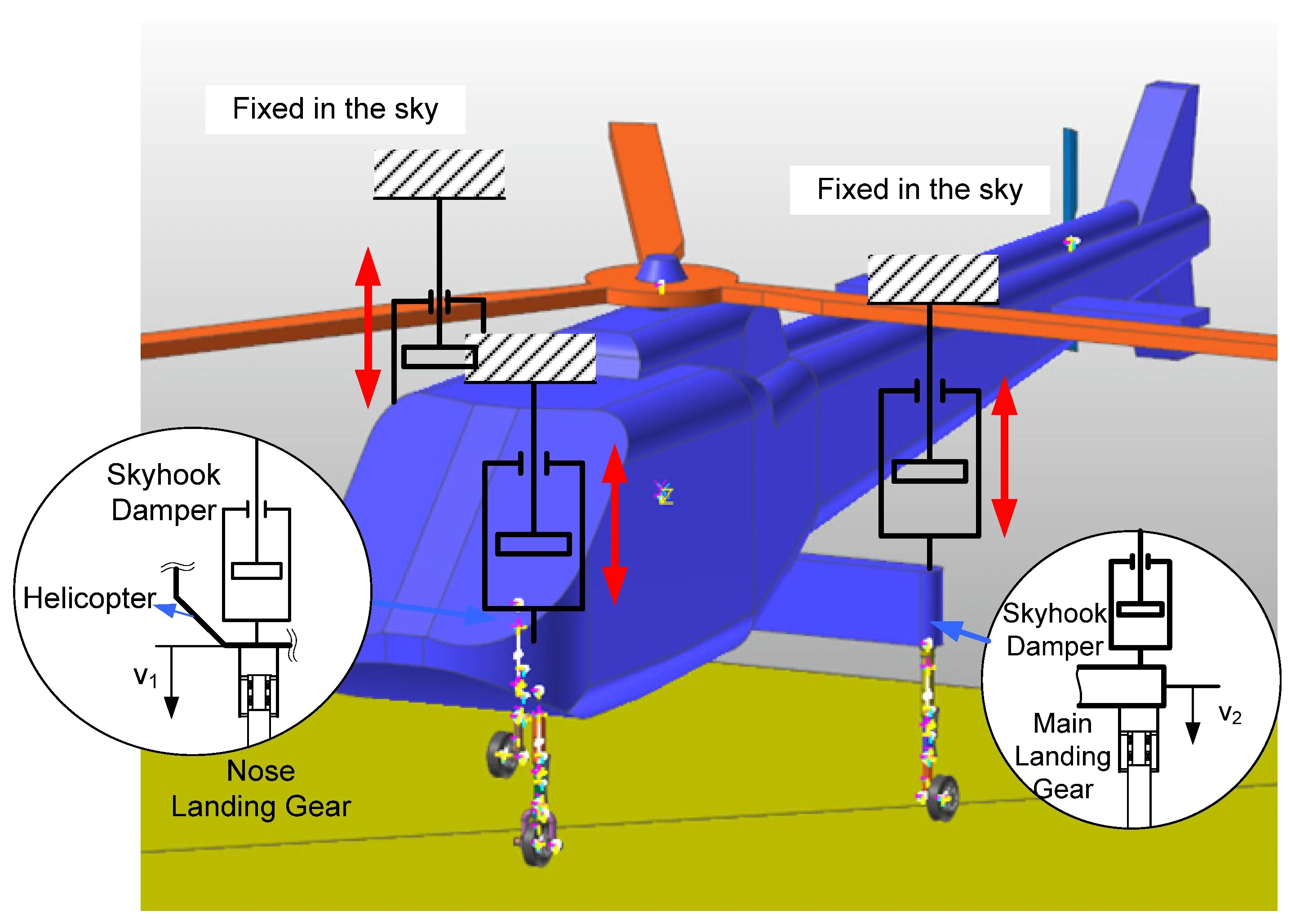 Fixed in the sky

Fixed in the sky

Skyhook Damper

Helicopter

$v_1$

Nose Landing Gear

Skyhook Damper

Main Landing Gear

$v_2$