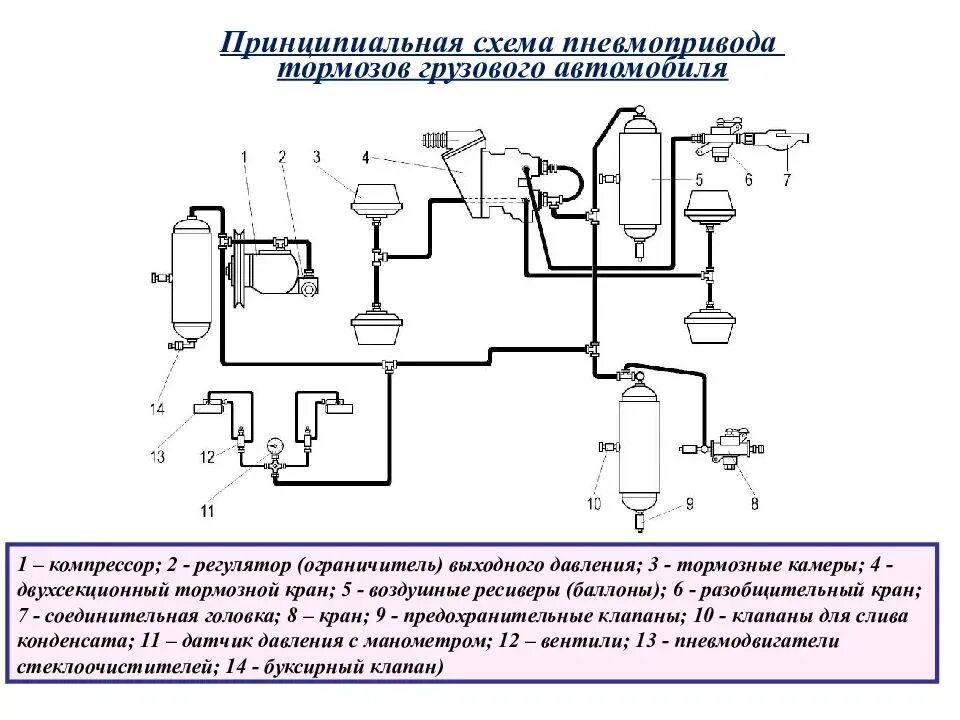 Принципиальная схема пневмопривода тормозов грузового автомобиля

1
2
3
4
5
6
7
14
13
12
11
10
9
8

1 – компрессор; 2 - регулятор (ограничитель) выходного давления; 3 - тормозные камеры; 4 - двухсекционный тормозной кран; 5 - воздушные ресиверы (баллоны); 6 - разобщительный кран; 7 - соединительная головка; 8 – кран; 9 - предохранительные клапаны; 10 - клапаны для слива конденсата; 11 – датчик давления с манометром; 12 – вентили; 13 - пневмодвигатели стеклоочистителей; 14 - буксирный клапан)