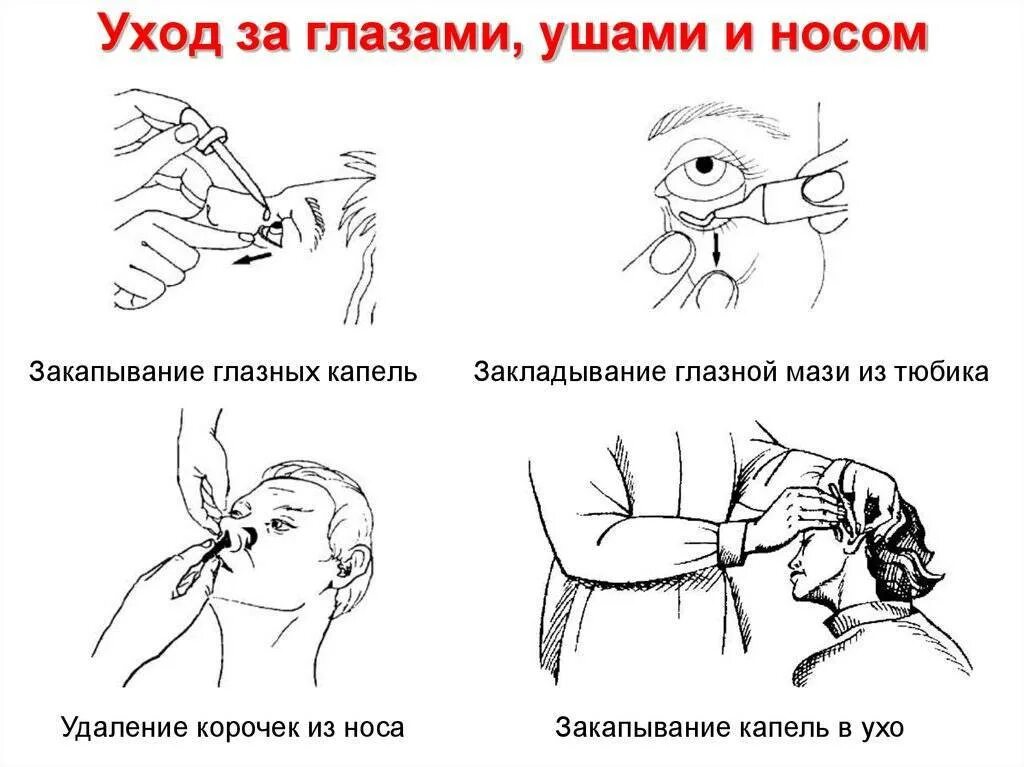 Уход за глазами, ушами и носом

Закапывание глазных капель

Закладывание глазной мази из тюбика

Удаление корочек из носа

Закапывание капель в ухо