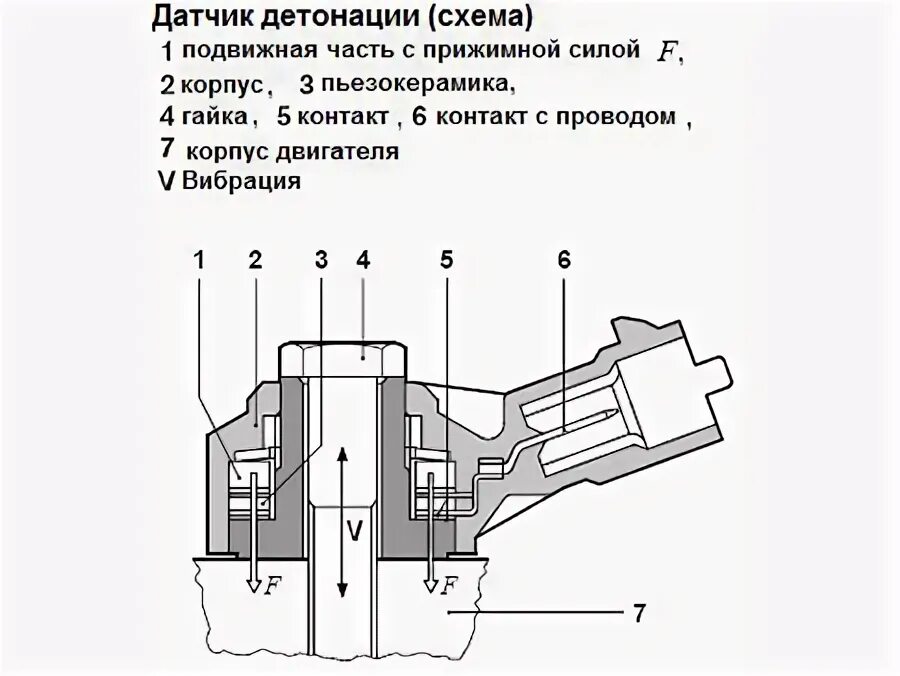 Датчик детонации (схема)
1 подвижная часть с прижимной силой $F$,
2 корпус, 3 пьезокерамика,
4 гайка, 5 контакт, 6 контакт с проводом,
7 корпус двигателя
V Вибрация

1 2 3 4 5 6

V

$F$ $F$

7