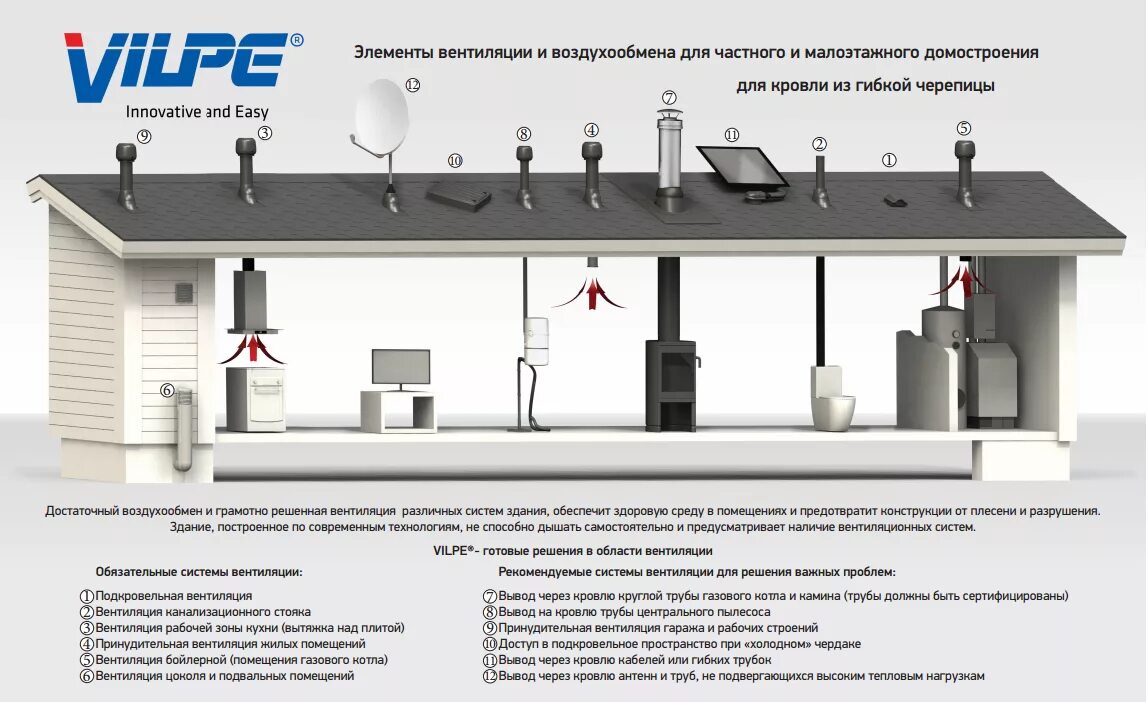 VILPE®
Innovative and Easy

Элементы вентиляции и воздухообмена для частного и малоэтажного домостроения
для кровли из гибкой черепицы

⑨ ③ ⑫ ⑩ ⑧ ④ ⑦ ⑪ ② ① ⑤ ⑥

Достаточный воздухообмен и грамотно решенная вентиляция различных систем здания, обеспечит здоровую среду в помещениях и предотвратит конструкции от плесени и разрушения. Здание, построенное по современным технологиям, не способно дышать самостоятельно и предусматривает наличие вентиляционных систем.

VILPE®- готовые решения в области вентиляции

Обязательные системы вентиляции:
①Подкровельная вентиляция
②Вентиляция канализационного стояка
③Вентиляция рабочей зоны кухни (вытяжка над плитой)
④Принудительная вентиляция жилых помещений
⑤Вентиляция бойлерной (помещения газового котла)
⑥Вентиляция цоколя и подвальных помещений

Рекомендуемые системы вентиляции для решения важных проблем:
⑦Вывод через кровлю круглой трубы газового котла и камина (трубы должны быть сертифицированы)
⑧Вывод на кровлю трубы центрального пылесоса
⑨Принудительная вентиляция гаража и рабочих строений
⑩Доступ в подкровельное пространство при «холодном» чердаке
⑪Вывод через кровлю кабелей или гибких трубок
⑫Вывод через кровлю антенн и труб, не подвергающихся высоким тепловым нагрузкам