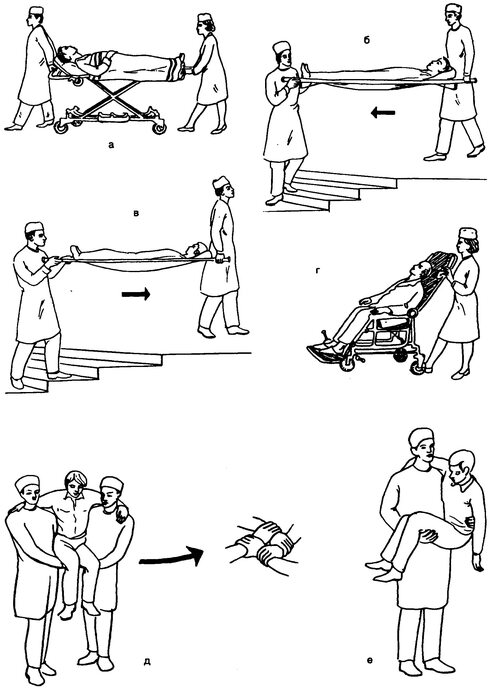 а

б

в

г

д

е