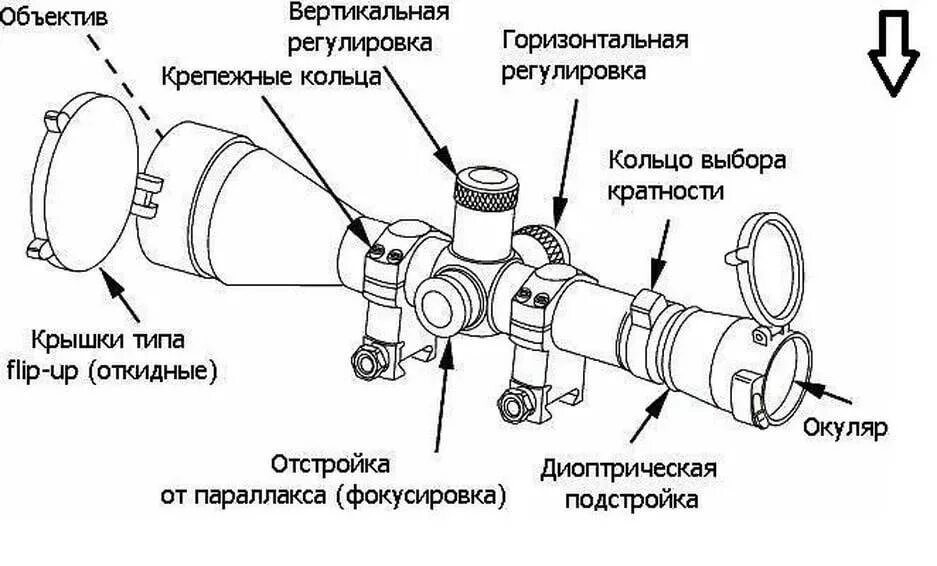 Объектив

Вертикальная регулировка

Горизонтальная регулировка

Крепежные кольца

Кольцо выбора кратности

Крышки типа flip-up (откидные)

Окуляр

Отстройка от параллакса (фокусировка)

Диоптрическая подстройка