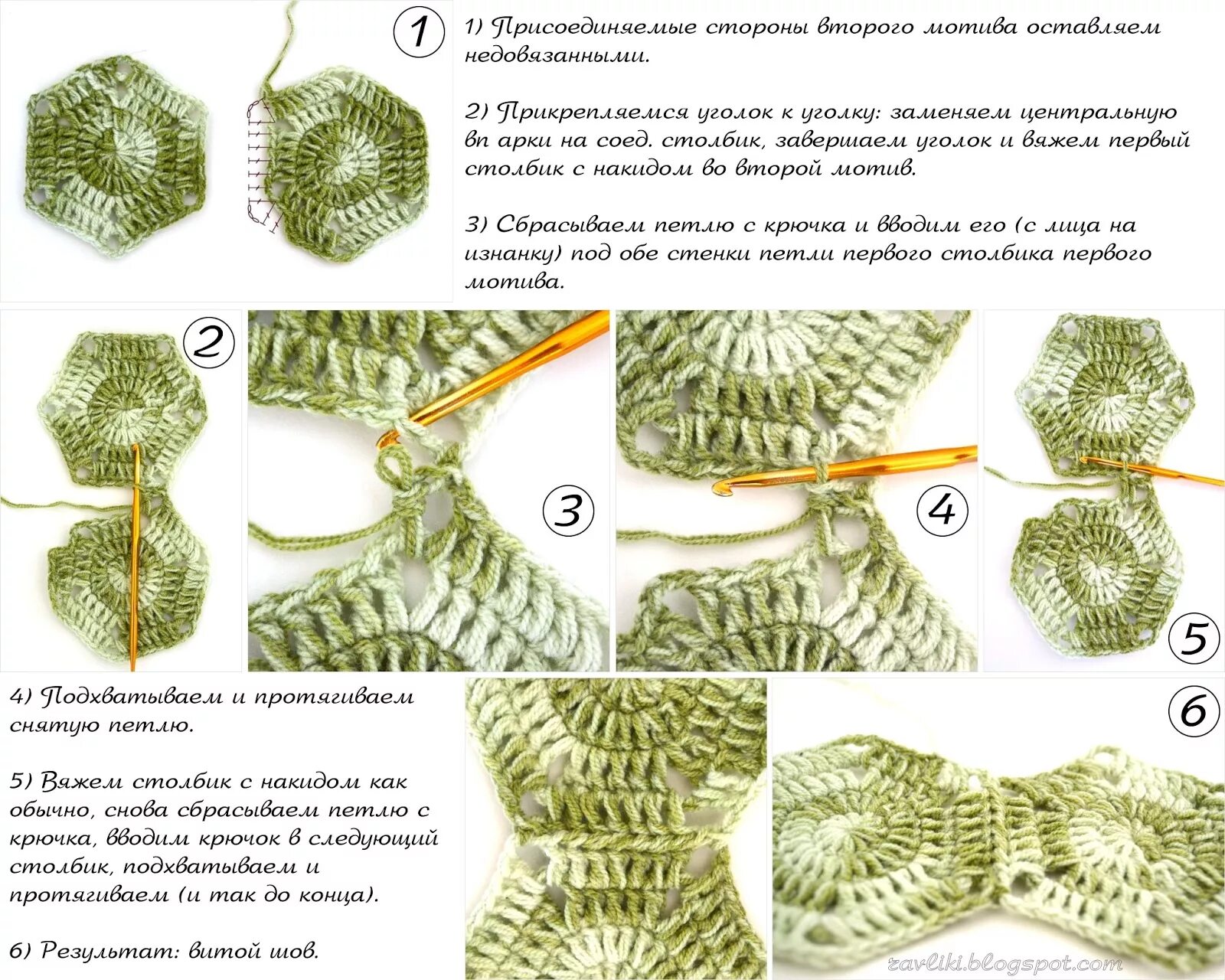 1

1) Присоединяемые стороны второго мотива оставляем недовязанными.

2) Прикрепляемся уголок к уголку: заменяем центральную вп арки на соед. столбик, завершаем уголок и вяжем первый столбик с накидом во второй мотив.

3) Сбрасываем петлю с крючка и вводим его (с лица на изнанку) под обе стенки петли первого столбика первого мотива.

2

3

4

5

4) Подхватываем и протягиваем снятую петлю.

5) Вяжем столбик с накидом как обычно, снова сбрасываем петлю с крючка, вводим крючок в следующий столбик, подхватываем и протягиваем (и так до конца).

6) Результат: витой шов.

6

zavliki.blogspot.com