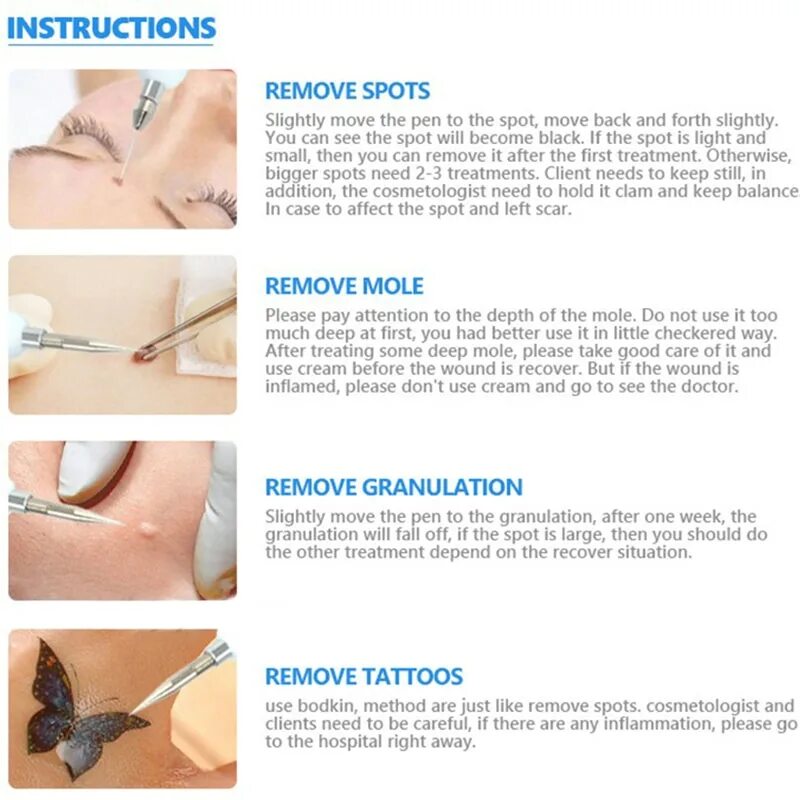 INSTRUCTIONS

REMOVE SPOTS

Slightly move the pen to the spot, move back and forth slightly. You can see the spot will become black. If the spot is light and small, then you can remove it after the first treatment. Otherwise, bigger spots need 2-3 treatments. Client needs to keep still, in addition, the cosmetologist need to hold it clam and keep balance In case to affect the spot and left scar.

REMOVE MOLE

Please pay attention to the depth of the mole. Do not use it too much deep at first, you had better use it in little checkered way. After treating some deep mole, please take good care of it and use cream before the wound is recover. But if the wound is inflamed, please don't use cream and go to see the doctor.

REMOVE GRANULATION

Slightly move the pen to the granulation, after one week, the granulation will fall off, if the spot is large, then you should do the other treatment depend on the recover situation.

REMOVE TATTOOS

use bodkin, method are just like remove spots. cosmetologist and clients need to be careful, if there are any inflammation, please go to the hospital right away.