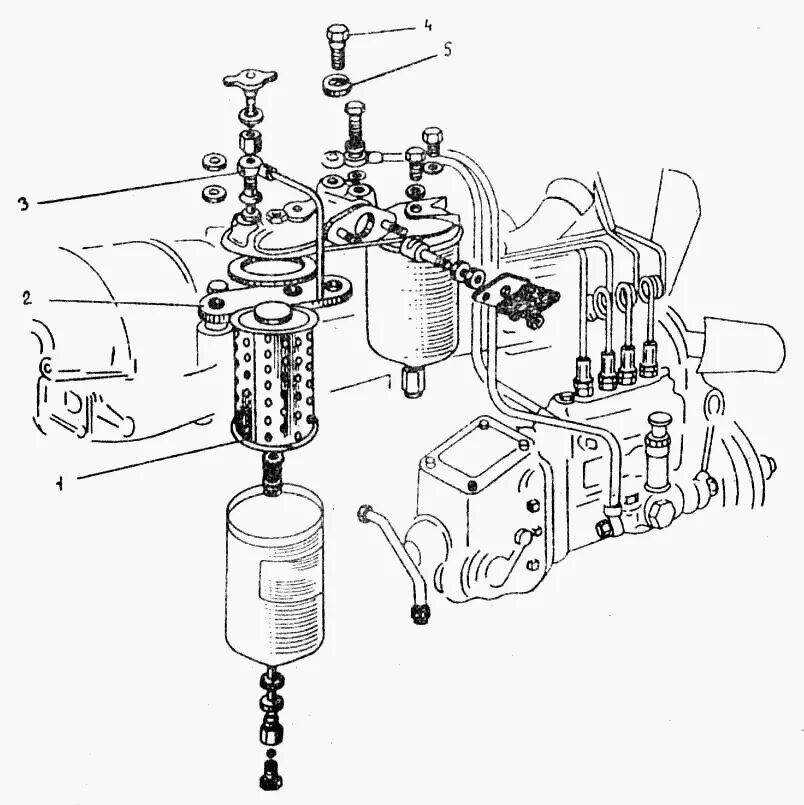 4
5
3
2
1