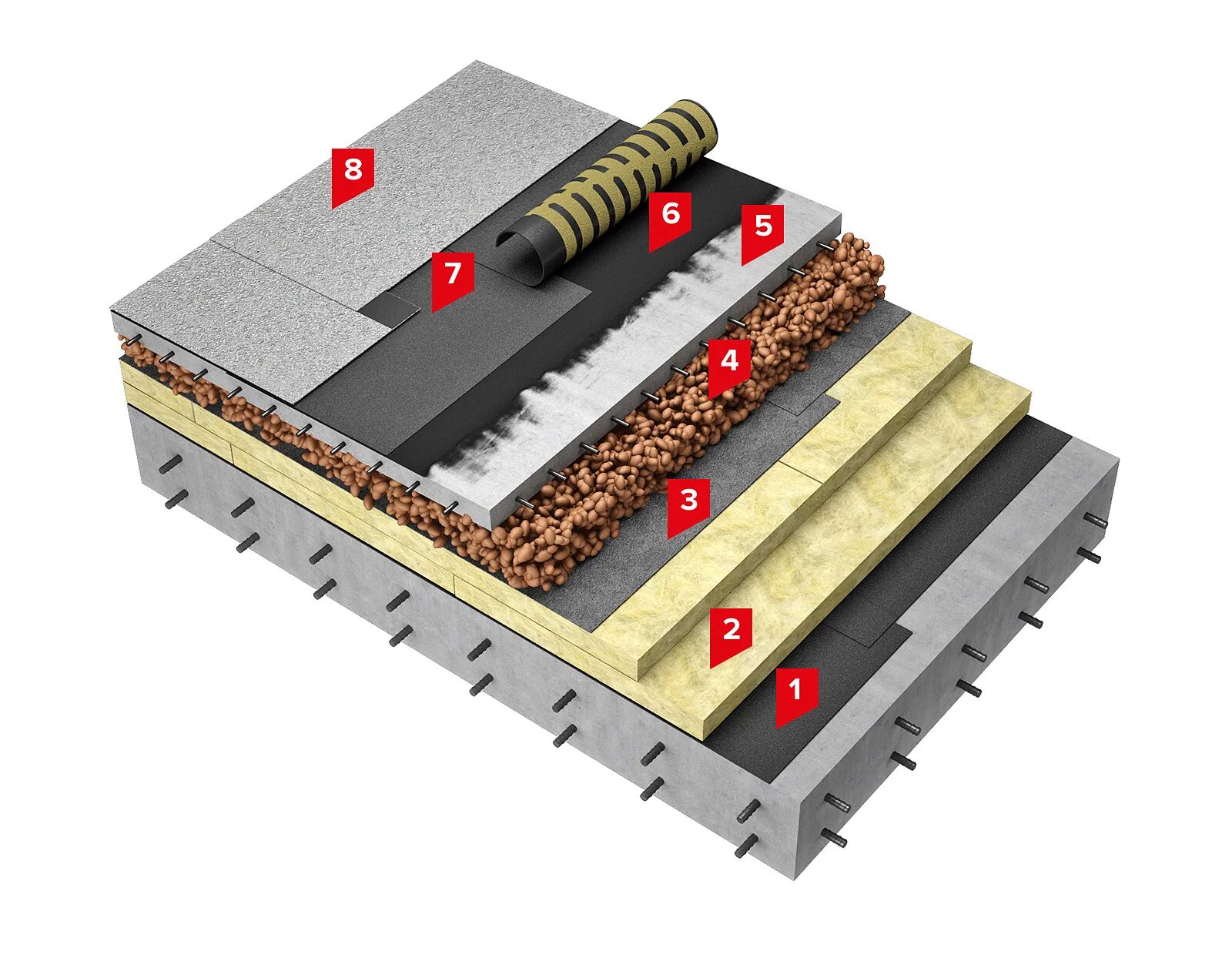 8
6
5
7
4
3
2
1