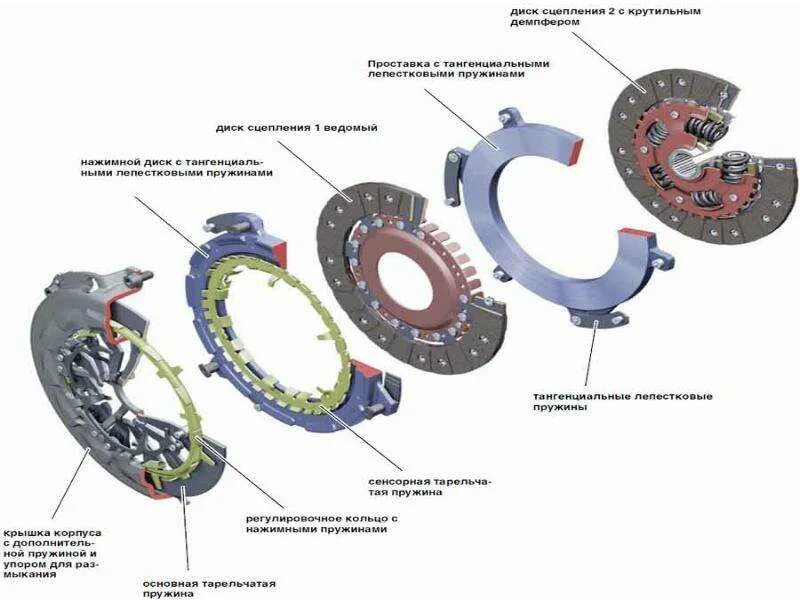 диск сцепления 2 с крутильным демпфером

Проставка с тангенциальными лепестковыми пружинами

диск сцепления 1 ведомый

нажимной диск с тангенциальными лепестковыми пружинами

тангенциальные лепестковые пружины

сенсорная тарельчатая пружина

регулировочное кольцо с нажимными пружинами

крышка корпуса с дополнительной пружиной и упором для размыкания

основная тарельчатая пружина