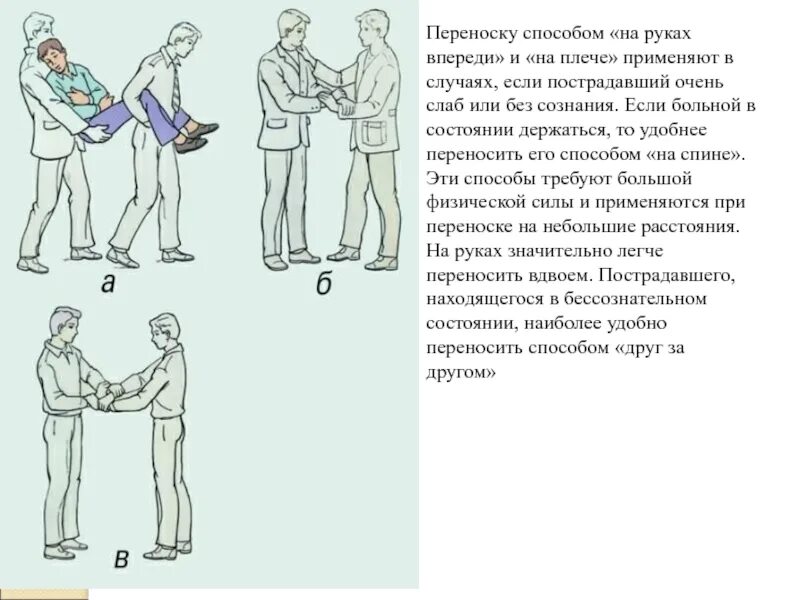 а

б

в

Переноску способом «на руках впереди» и «на плече» применяют в случаях, если пострадавший очень слаб или без сознания. Если больной в состоянии держаться, то удобнее переносить его способом «на спине». Эти способы требуют большой физической силы и применяются при переноске на небольшие расстояния. На руках значительно легче переносить вдвоем. Пострадавшего, находящегося в бессознательном состоянии, наиболее удобно переносить способом «друг за другом»