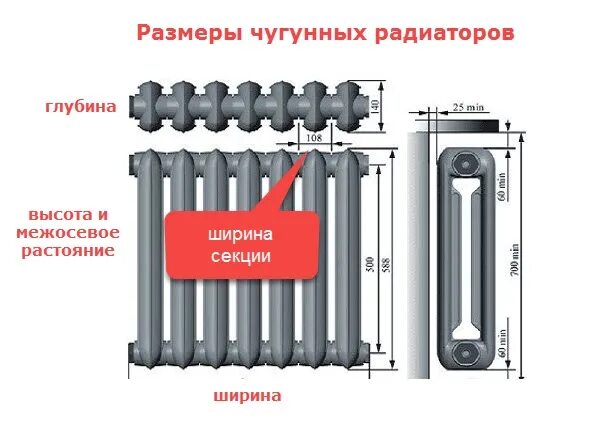 Размеры чугунных радиаторов

глубина

140

25 min

108

высота и межосевое растояние

ширина секции

500

588

60 min

700 min

60 min

ширина