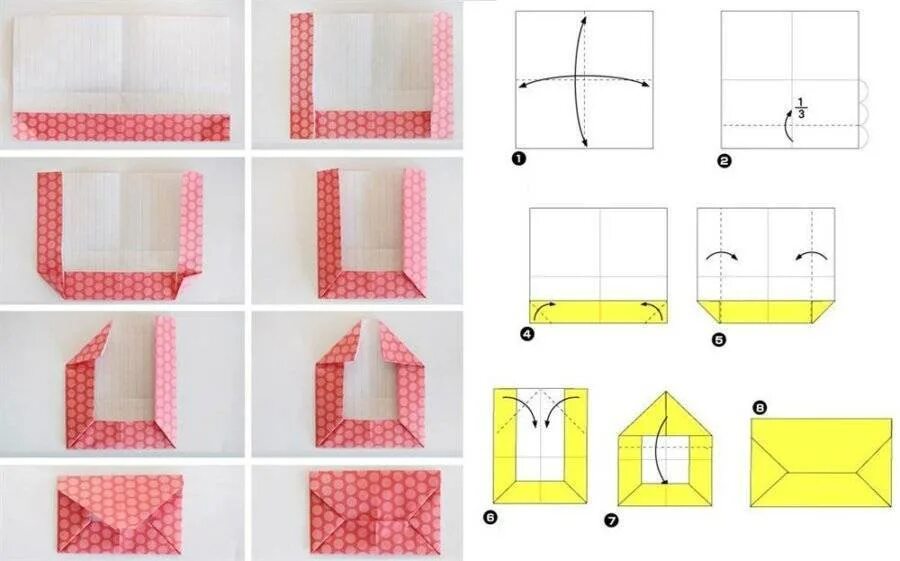 1

$\frac{1}{3}$

2

4

5

6

7

8