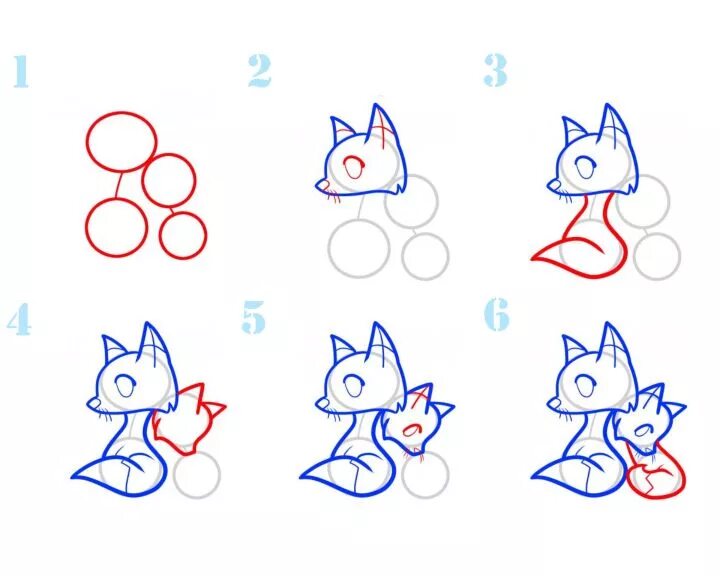 1

2

3

4

5

6