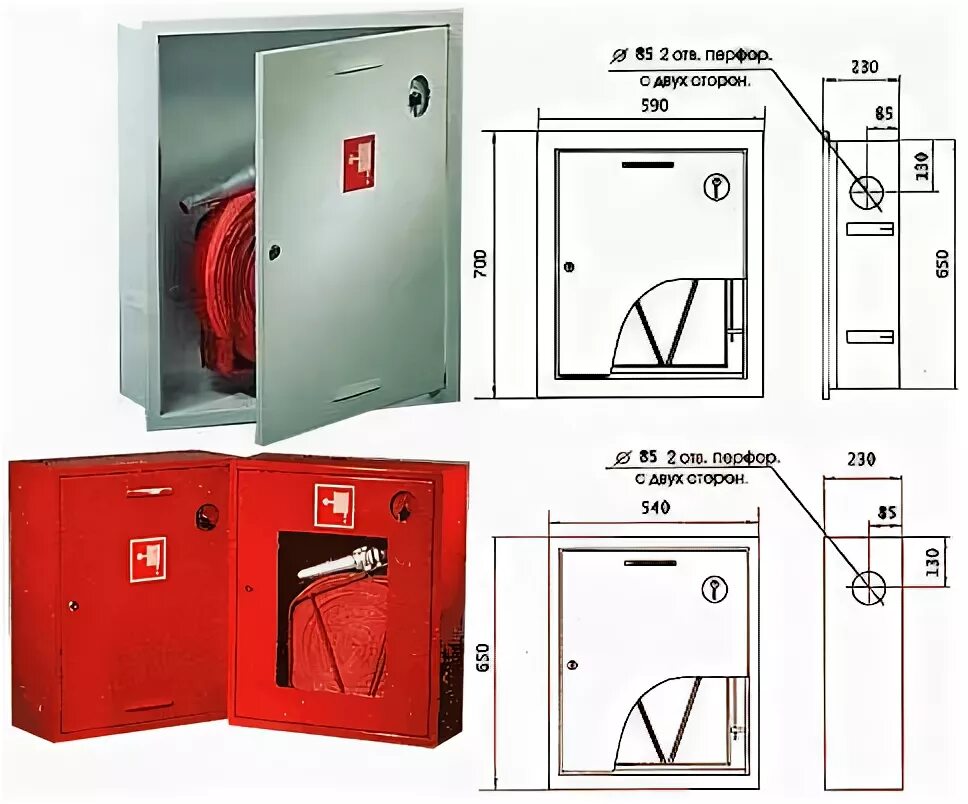 $\varnothing$ 85 2 отв. перфор. с двух сторон.

230

590

85

130

700

650

$\varnothing$ 85 2 отв. перфор. с двух сторон.

230

540

85

130

650