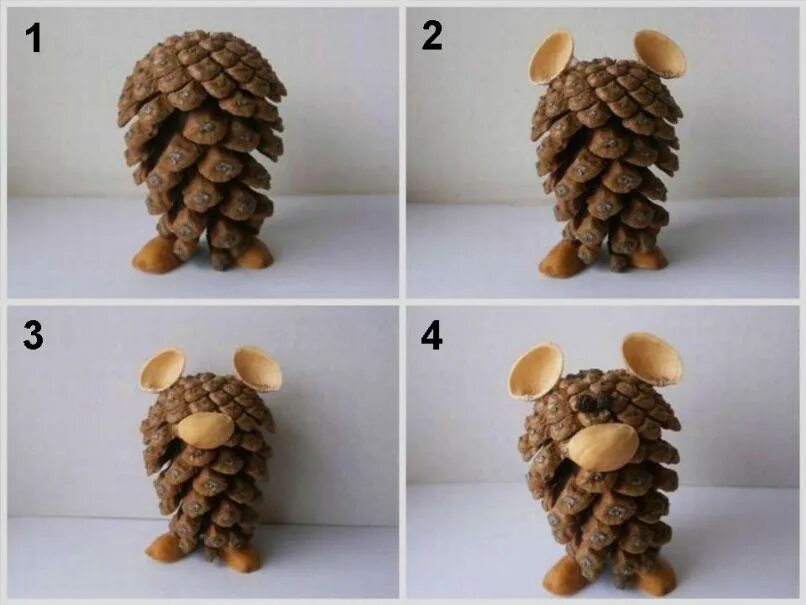 1

2

3

4