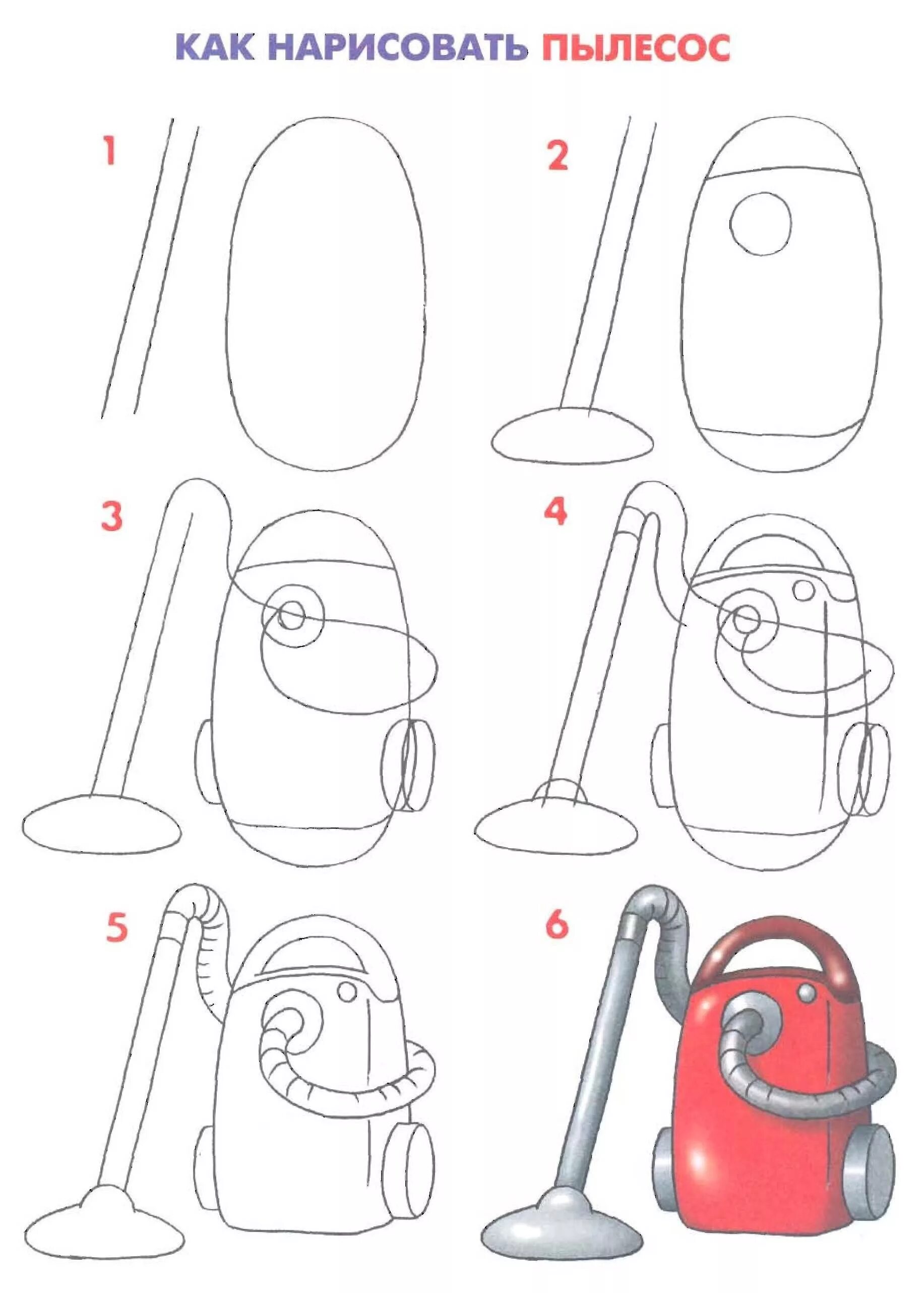 КАК НАРИСОВАТЬ ПЫЛЕСОС

1

2

3

4

5

6