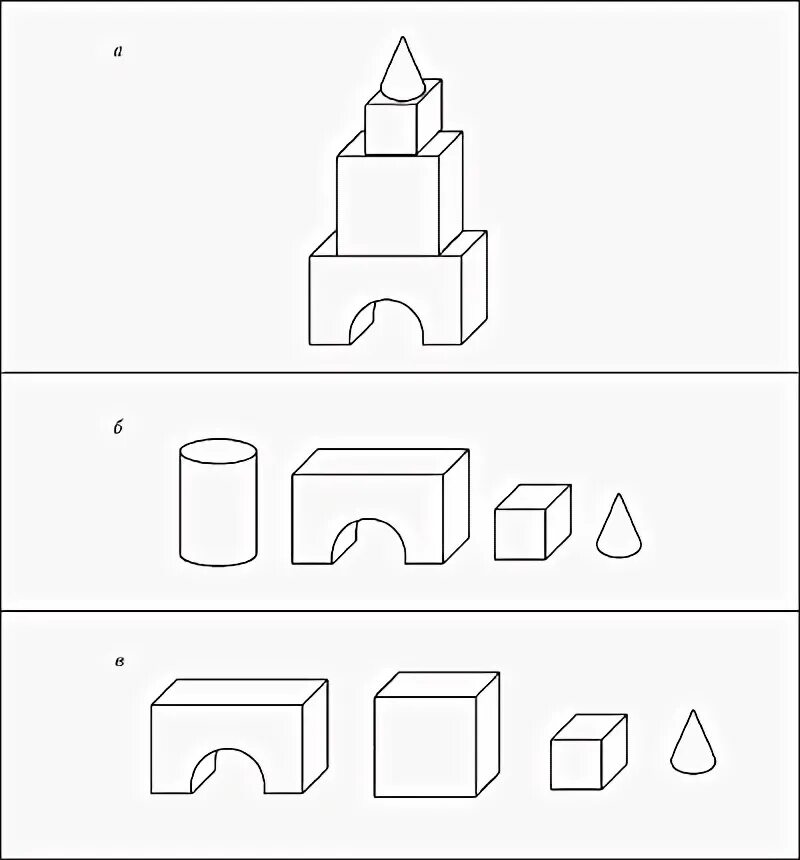 а

б

в