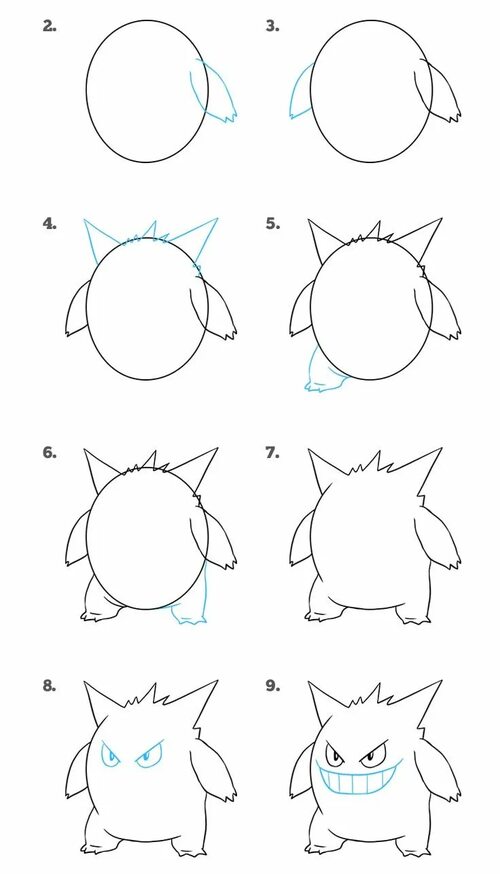 2.

3.

4.

5.

6.

7.

8.

9.