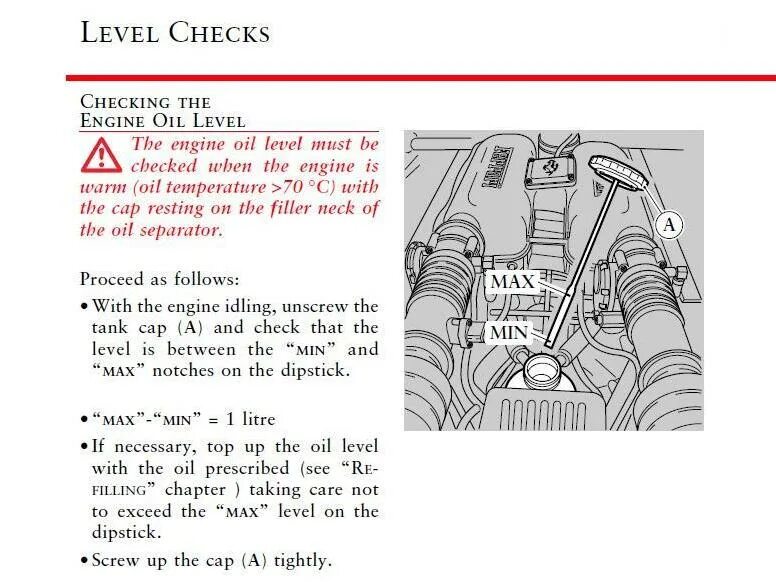 LEVEL CHECKS

CHECKING THE ENGINE OIL LEVEL

The engine oil level must be checked when the engine is warm (oil temperature >70 °C) with the cap resting on the filler neck of the oil separator.

Proceed as follows:

• With the engine idling, unscrew the tank cap (A) and check that the level is between the "MIN" and "MAX" notches on the dipstick.

• "MAX"-"MIN" = 1 litre

• If necessary, top up the oil level with the oil prescribed (see "REFILLING" chapter ) taking care not to exceed the "MAX" level on the dipstick.

• Screw up the cap (A) tightly.

A

MAX

MIN