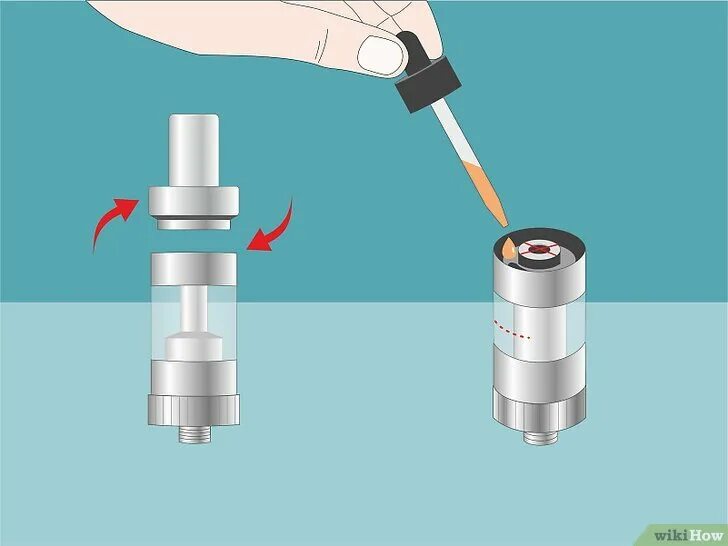 wikiHow