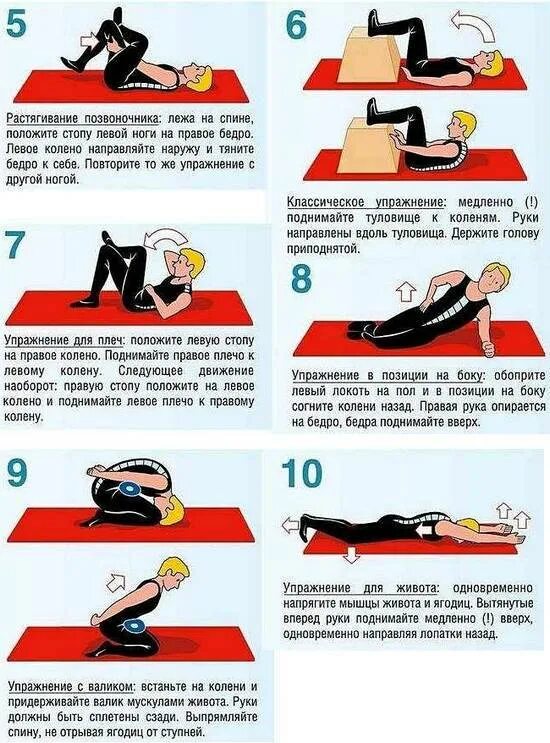 5

Растягивание позвоночника: лежа на спине, положите стопу левой ноги на правое бедро. Левое колено направляйте наружу и тяните бедро к себе. Повторите то же упражнение с другой ногой.

6

Классическое упражнение: медленно (!) поднимайте туловище к коленям. Руки направлены вдоль туловища. Держите голову приподнятой.

7

Упражнение для плеч: положите левую стопу на правое колено. Поднимайте правое плечо к левому колену. Следующее движение наоборот: правую стопу положите на левое колено и поднимайте левое плечо к правому колену.

8

Упражнение в позиции на боку: обоприте левый локоть на пол и в позиции на боку согните колени назад. Правая рука опирается на бедро, бедра поднимайте вверх.

9

Упражнение с валиком: встаньте на колени и придерживайте валик мускулами живота. Руки должны быть сплетены сзади. Выпрямляйте спину, не отрывая ягодиц от ступней.

10

Упражнение для живота: одновременно напрягите мышцы живота и ягодиц. Вытянутые вперед руки поднимайте медленно (!) вверх, одновременно направляя лопатки назад.