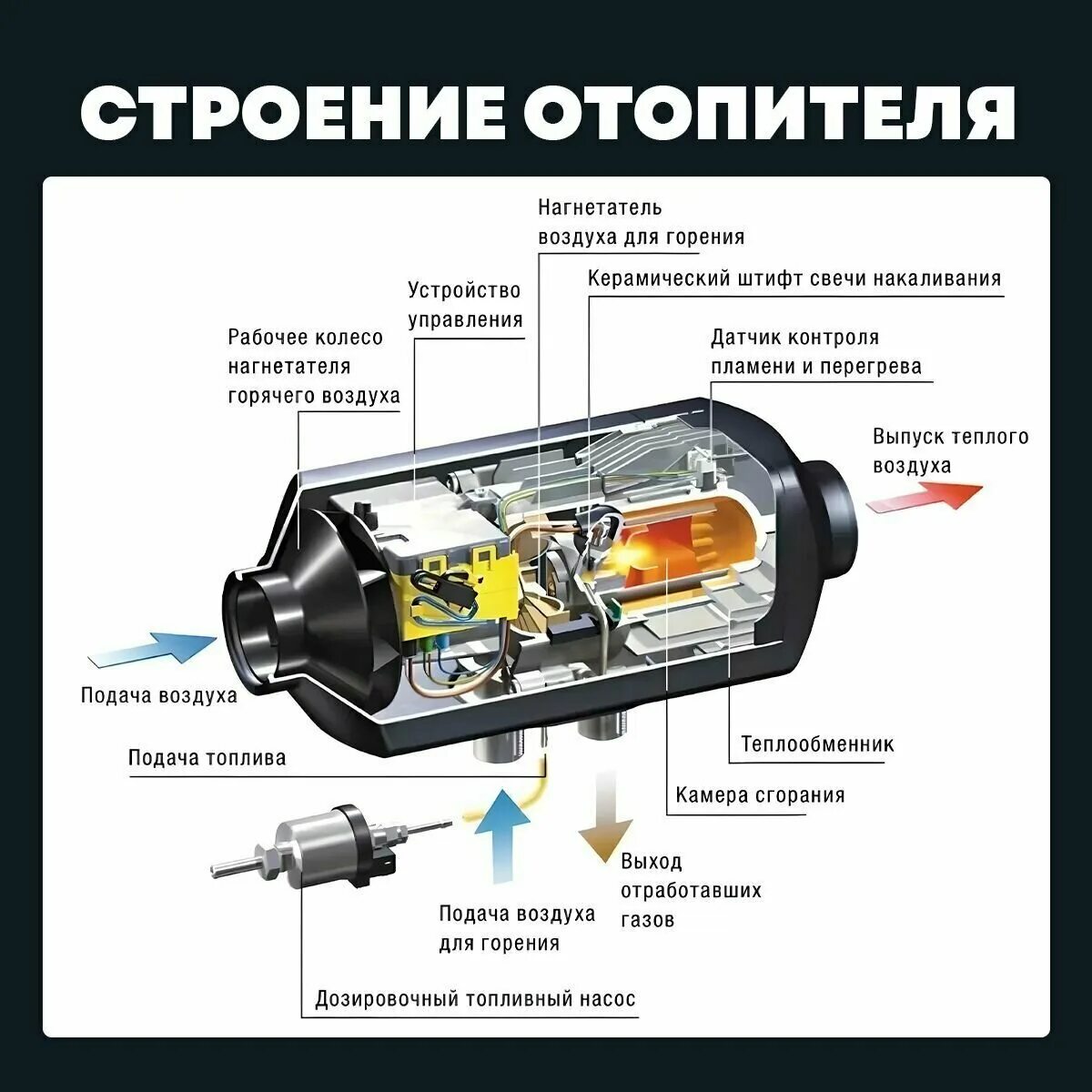 СТРОЕНИЕ ОТОПИТЕЛЯ

Нагнетатель воздуха для горения

Керамический штифт свечи накаливания

Устройство управления

Рабочее колесо нагнетателя горячего воздуха

Датчик контроля пламени и перегрева

Выпуск теплого воздуха

Подача воздуха

Подача топлива

Теплообменник

Камера сгорания

Выход отработавших газов

Подача воздуха для горения

Дозировочный топливный насос