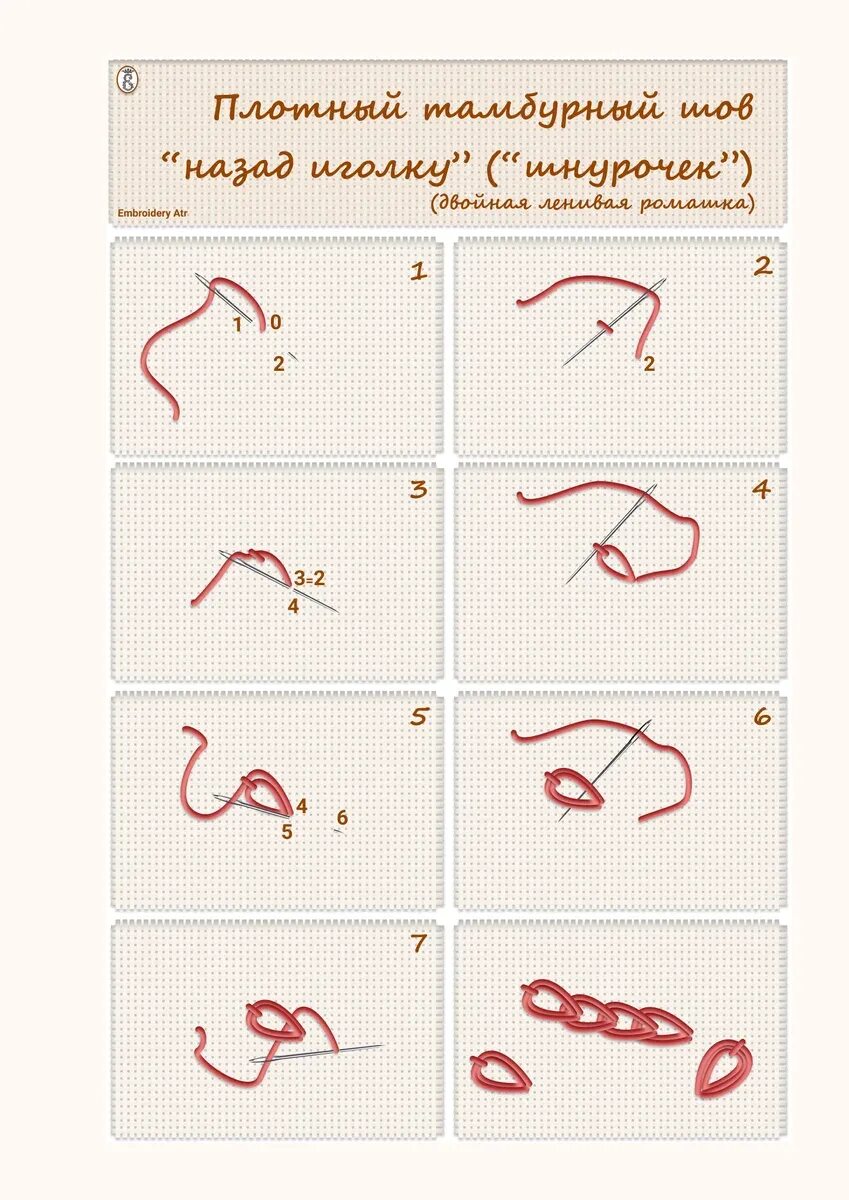 Плотный тамбурный шов
"назад иголку" ("шнурочек")
(двойная ленивая ромашка)

Embroidery Atr

1
1 0
2

2
2

3
3=2
4

4

5
4
5
6

6

7