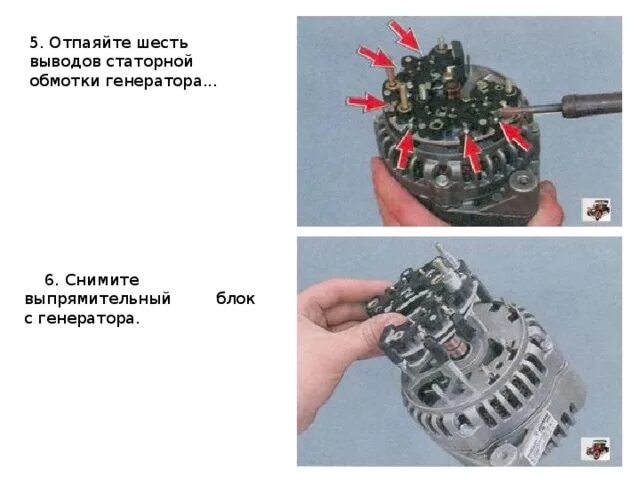 5. Отпаяйте шесть выводов статорной обмотки генератора...

6. Снимите выпрямительный блок с генератора.