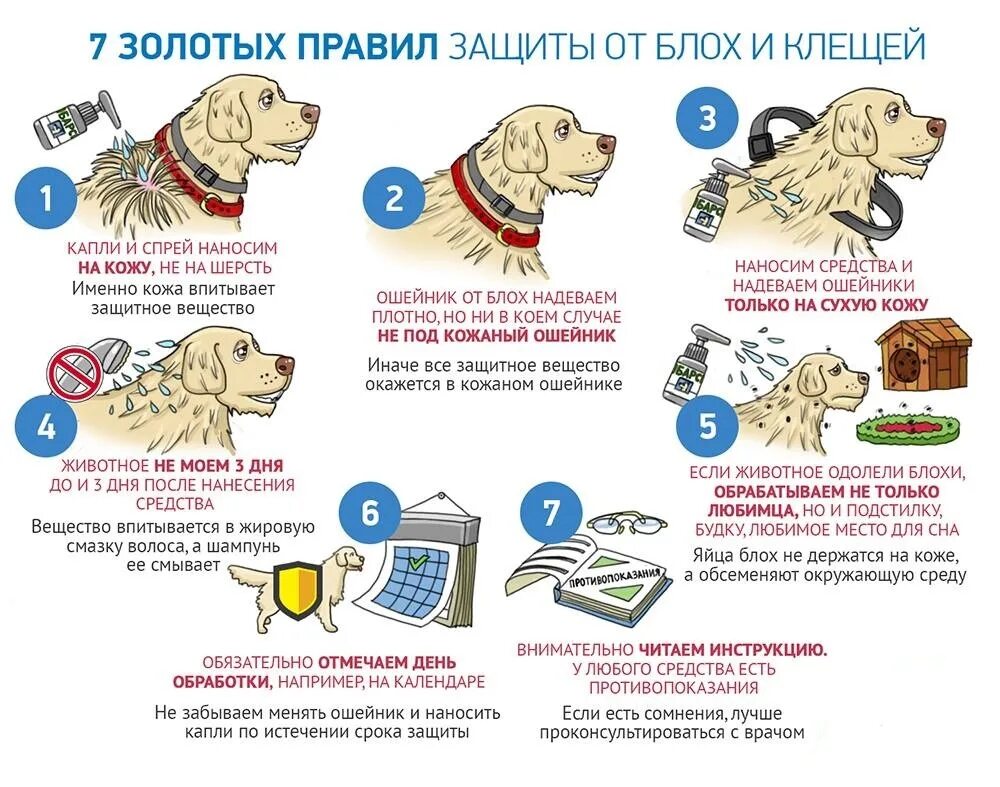 7 ЗОЛОТЫХ ПРАВИЛ ЗАЩИТЫ ОТ БЛОХ И КЛЕЩЕЙ

БАРС

1

КАПЛИ И СПРЕЙ НАНОСИМ НА КОЖУ, НЕ НА ШЕРСТЬ

Именно кожа впитывает защитное вещество

2

ОШЕЙНИК ОТ БЛОХ НАДЕВАЕМ ПЛОТНО, НО НИ В КОЕМ СЛУЧАЕ НЕ ПОД КОЖАНЫЙ ОШЕЙНИК

Иначе все защитное вещество окажется в кожаном ошейнике

3

БАРС

НАНОСИМ СРЕДСТВА И НАДЕВАЕМ ОШЕЙНИКИ ТОЛЬКО НА СУХУЮ КОЖУ

4

ЖИВОТНОЕ НЕ МОЕМ 3 ДНЯ ДО И 3 ДНЯ ПОСЛЕ НАНЕСЕНИЯ СРЕДСТВА

Вещество впитывается в жировую смазку волоса, а шампунь ее смывает

БАРС

5

ЕСЛИ ЖИВОТНОЕ ОДОЛЕЛИ БЛОХИ, ОБРАБАТЫВАЕМ НЕ ТОЛЬКО ЛЮБИМЦА, НО И ПОДСТИЛКУ, БУДКУ, ЛЮБИМОЕ МЕСТО ДЛЯ СНА

Яйца блох не держатся на коже, а обсеменяют окружающую среду

6

ОБЯЗАТЕЛЬНО ОТМЕЧАЕМ ДЕНЬ ОБРАБОТКИ, НАПРИМЕР, НА КАЛЕНДАРЕ

Не забываем менять ошейник и наносить капли по истечении срока защиты

7

ПРОТИВОПОКАЗАНИЯ

ВНИМАТЕЛЬНО ЧИТАЕМ ИНСТРУКЦИЮ. У ЛЮБОГО СРЕДСТВА ЕСТЬ ПРОТИВОПОКАЗАНИЯ

Если есть сомнения, лучше проконсультироваться с врачом