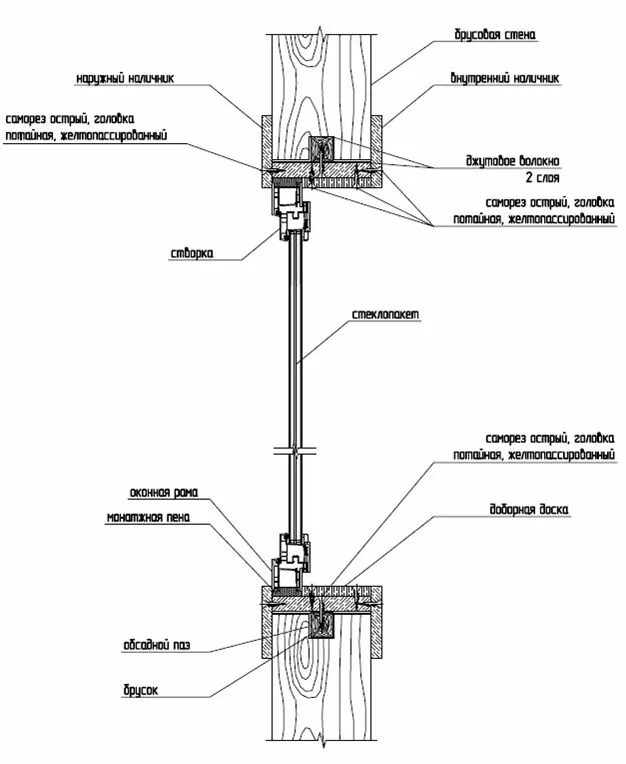 брусовая стена

наружный наличник

внутренний наличник

саморез острый, головка потайная, желтопассированный

джутовое волокно 2 слоя

саморез острый, головка потайная, желтопассированный

створка

стеклопакет

саморез острый, головка потайная, желтопассированный

оконная рама

монтажная пена

доборная доска

обсадной паз

брусок