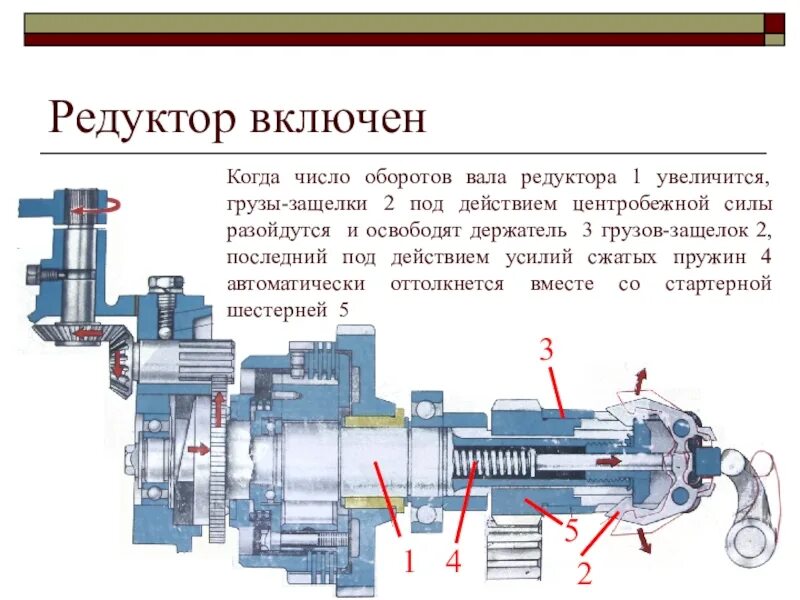 Редуктор включен

Когда число оборотов вала редуктора 1 увеличится, грузы-защелки 2 под действием центробежной силы разойдутся и освободят держатель 3 грузов-защелок 2, последний под действием усилий сжатых пружин 4 автоматически оттолкнется вместе со стартерной шестерней 5

3

1

4

5

2