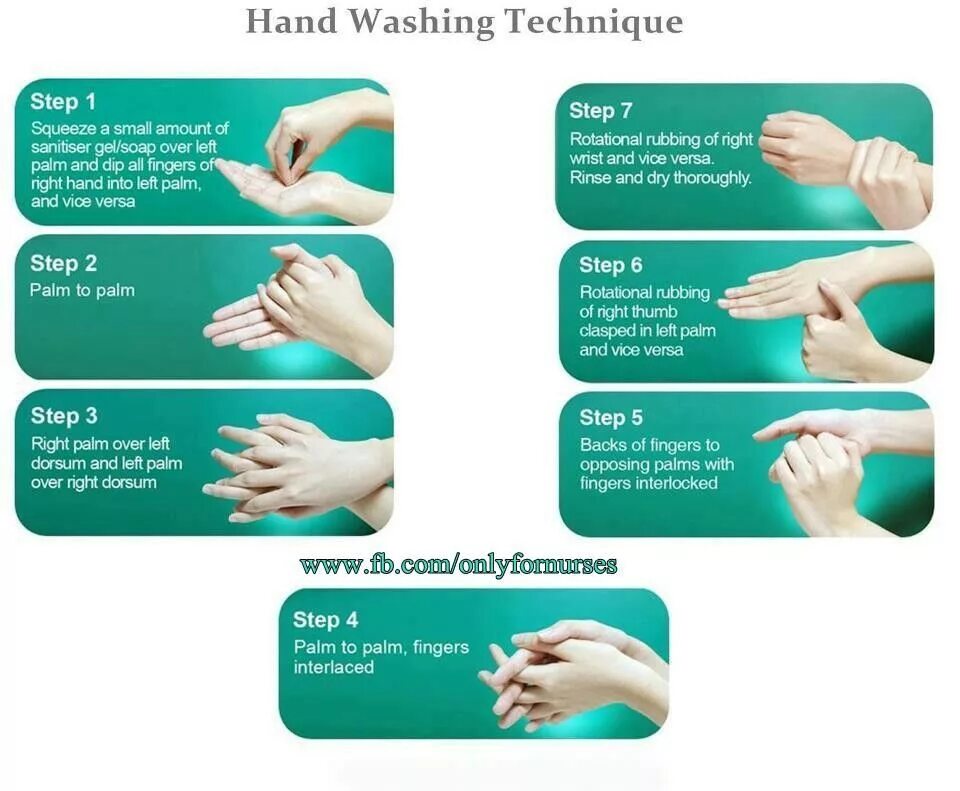 Hand Washing Technique

Step 1
Squeeze a small amount of sanitiser gel/soap over left palm and dip all fingers of right hand into left palm, and vice versa

Step 2
Palm to palm

Step 3
Right palm over left dorsum and left palm over right dorsum

Step 7
Rotational rubbing of right wrist and vice versa. Rinse and dry thoroughly.

Step 6
Rotational rubbing of right thumb clasped in left palm and vice versa

Step 5
Backs of fingers to opposing palms with fingers interlocked

www.fb.com/onlyfornurses

Step 4
Palm to palm, fingers interlaced