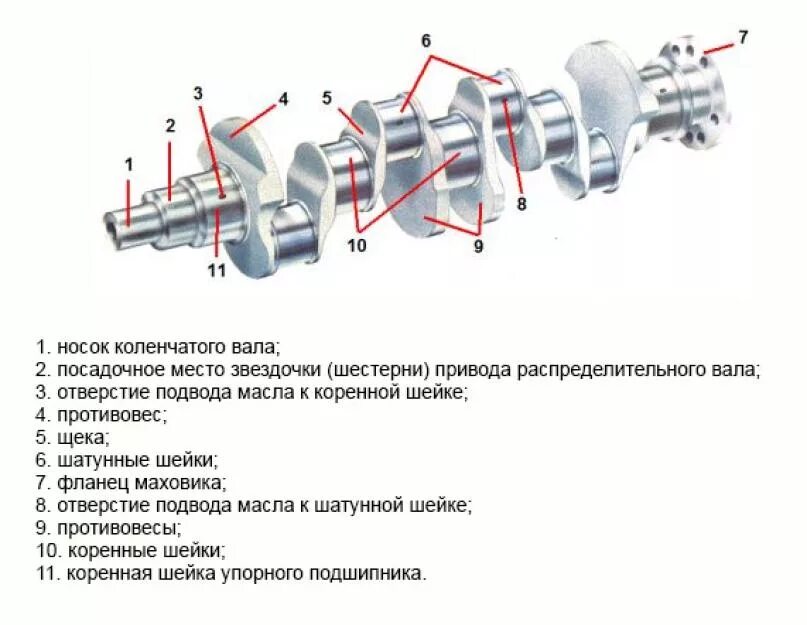 6
7
3
4
5
2
1
8
10
9
11

1. носок коленчатого вала;
2. посадочное место звездочки (шестерни) привода распределительного вала;
3. отверстие подвода масла к коренной шейке;
4. противовес;
5. щека;
6. шатунные шейки;
7. фланец маховика;
8. отверстие подвода масла к шатунной шейке;
9. противовесы;
10. коренные шейки;
11. коренная шейка упорного подшипника.