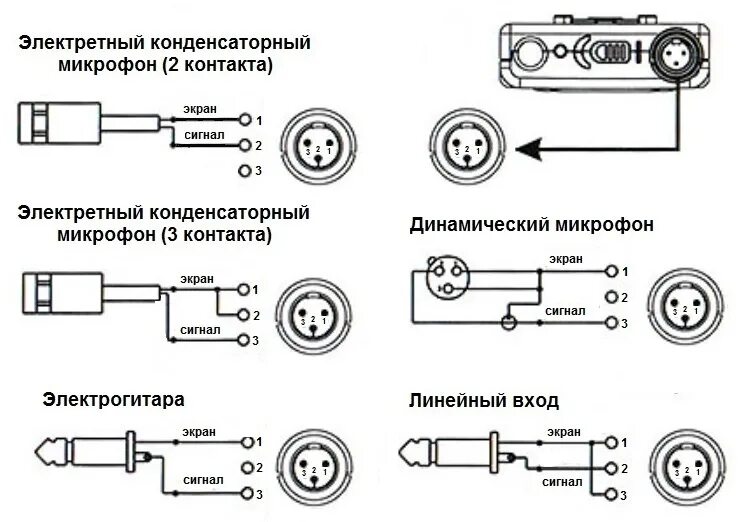 Электретный конденсаторный микрофон (2 контакта)

экран
сигнал
1
2
3

3 2 1

3 2 1

Электретный конденсаторный микрофон (3 контакта)

экран
сигнал
1
2
3

3 2 1

Динамический микрофон

экран
сигнал
1
2
3

3 2 1

Электрогитара

экран
сигнал
1
2
3

3 2 1

Линейный вход

экран
сигнал
1
2
3

3 2 1