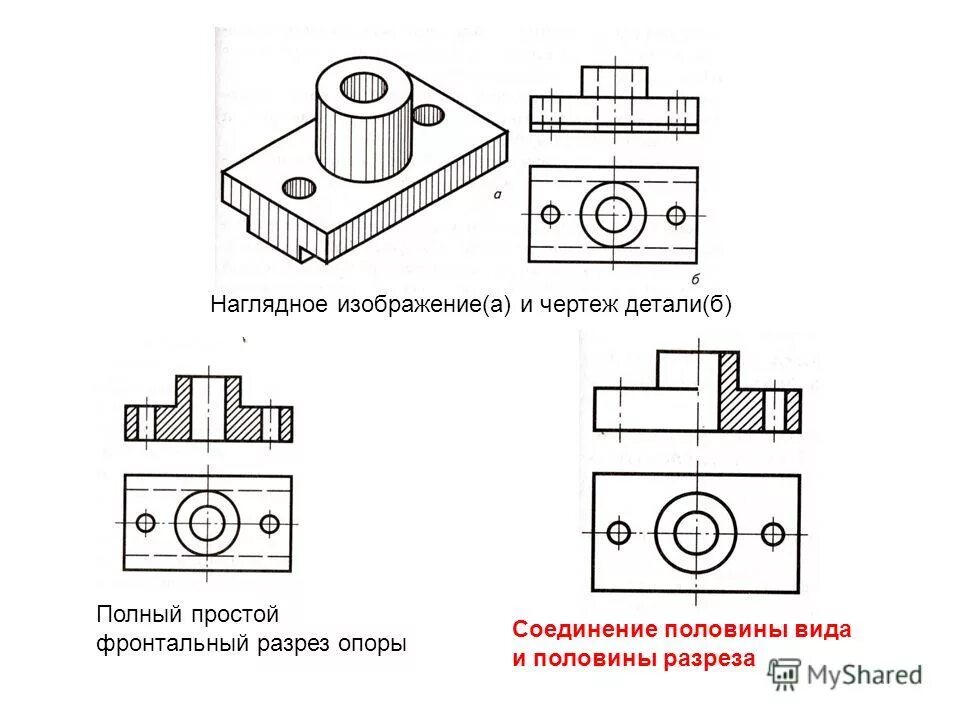 а

б

Наглядное изображение(а) и чертеж детали(б)

Полный простой фронтальный разрез опоры

Соединение половины вида и половины разреза

MyShared