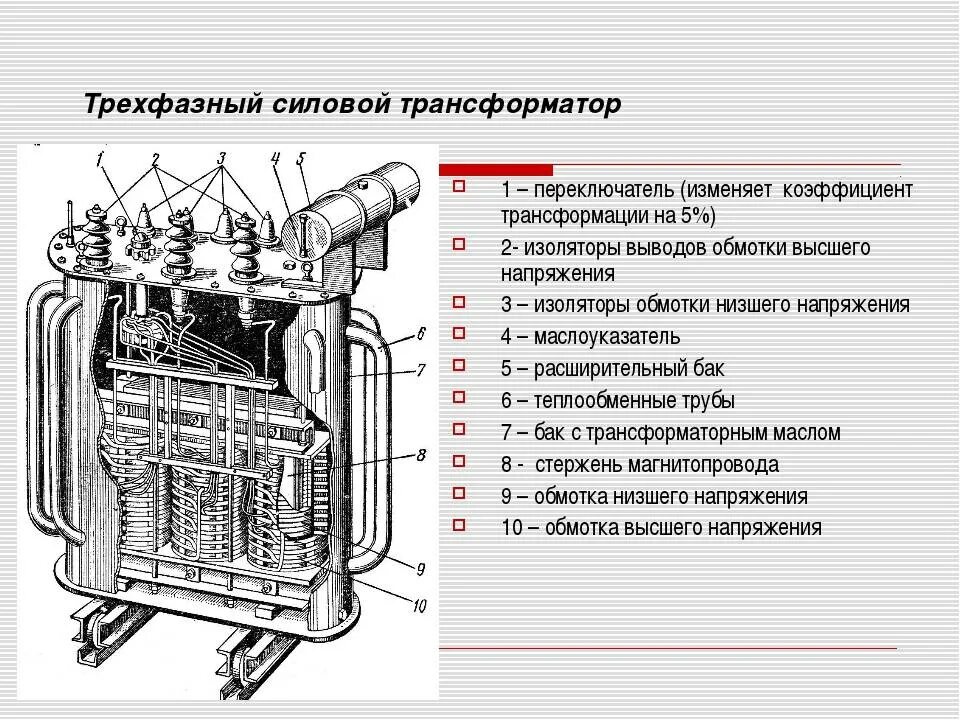 Трехфазный силовой трансформатор

1 2 3 4 5 6 7 8 9 10

1 – переключатель (изменяет коэффициент трансформации на 5%)

2- изоляторы выводов обмотки высшего напряжения

3 – изоляторы обмотки низшего напряжения

4 – маслоуказатель

5 – расширительный бак

6 – теплообменные трубы

7 – бак с трансформаторным маслом

8 - стержень магнитопровода

9 – обмотка низшего напряжения

10 – обмотка высшего напряжения