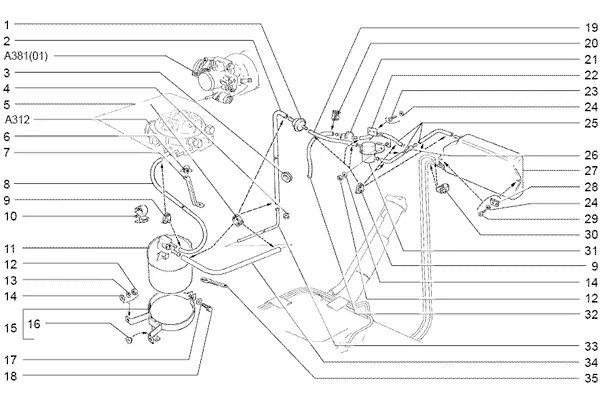 1
2
A381(01)
3
4
5
A312
6
7
8
9
10
11
12
13
14
15
16
17
18
19
20
21
22
23
24
25
26
27
28
24
29
30
31
9
14
12
32
33
34
35