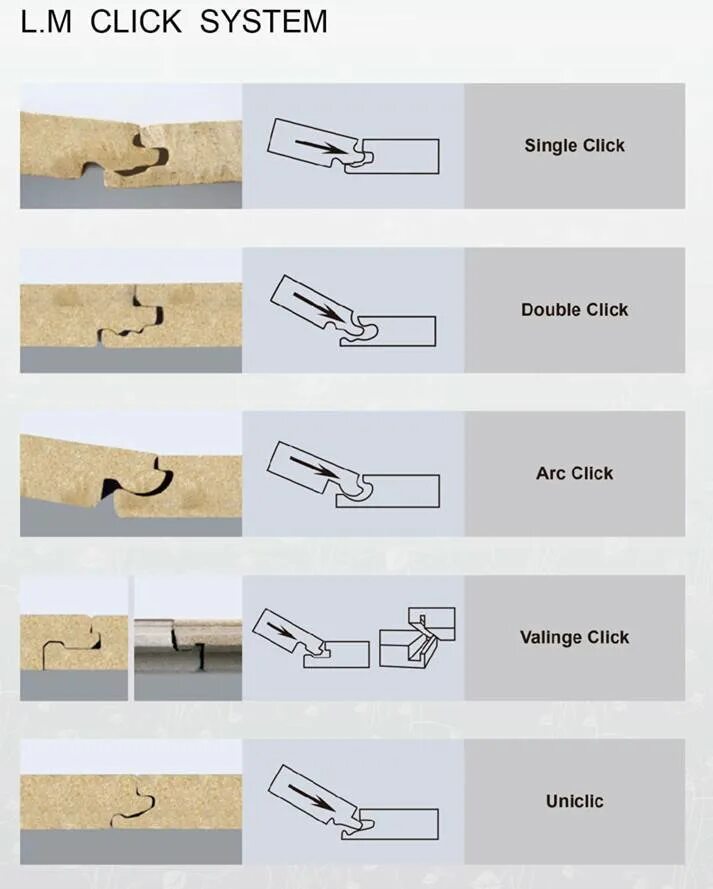 L.M CLICK SYSTEM

Single Click

Double Click

Arc Click

Valinge Click

Uniclic