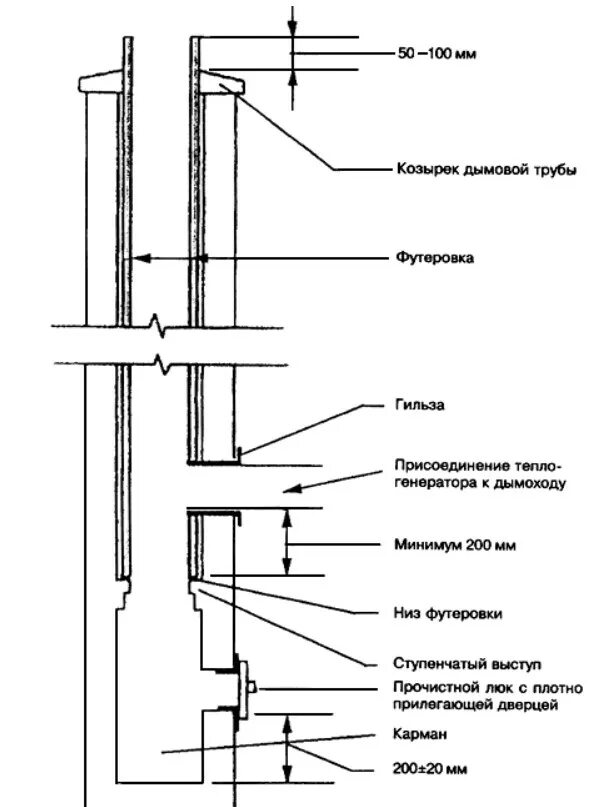 50 –100 мм

Козырек дымовой трубы

Футеровка

Гильза

Присоединение теплогенератора к дымоходу

Минимум 200 мм

Низ футеровки

Ступенчатый выступ

Прочистной люк с плотно прилегающей дверцей

Карман

200±20 мм