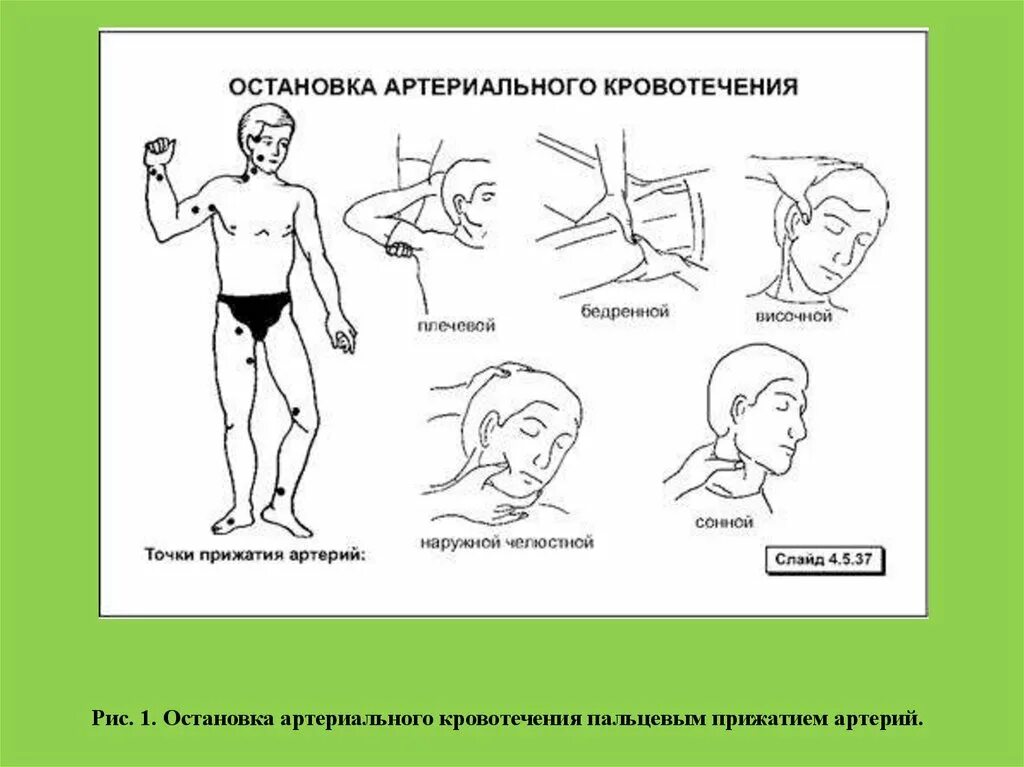 ОСТАНОВКА АРТЕРИАЛЬНОГО КРОВОТЕЧЕНИЯ

плечевой

бедренной

височной

наружной челюстной

сонной

Точки прижатия артерий:

Слайд 4.5.37

Рис. 1. Остановка артериального кровотечения пальцевым прижатием артерий.