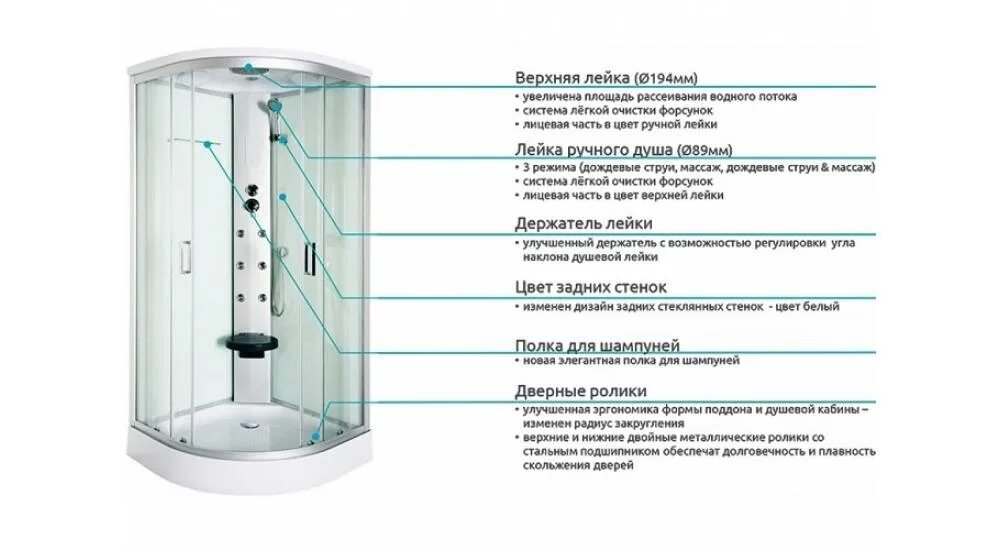 Верхняя лейка (Ø194мм)
• увеличена площадь рассеивания водного потока
• система лёгкой очистки форсунок
• лицевая часть в цвет ручной лейки

Лейка ручного душа (Ø89мм)
• 3 режима (дождевые струи, массаж, дождевые струи & массаж)
• система лёгкой очистки форсунок
• лицевая часть в цвет верхней лейки

Держатель лейки
• улучшенный держатель с возможностью регулировки угла наклона душевой лейки

Цвет задних стенок
• изменен дизайн задних стеклянных стенок - цвет белый

Полка для шампуней
• новая элегантная полка для шампуней

Дверные ролики
• улучшенная эргономика формы поддона и душевой кабины – изменен радиус закругления
• верхние и нижние двойные металлические ролики со стальным подшипником обеспечат долговечность и плавность скольжения дверей