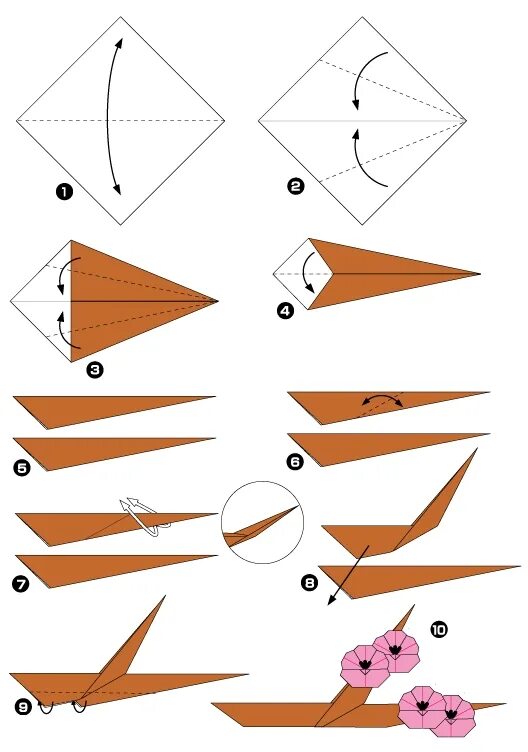 1

2

3

4

5

6

7

8

9

10