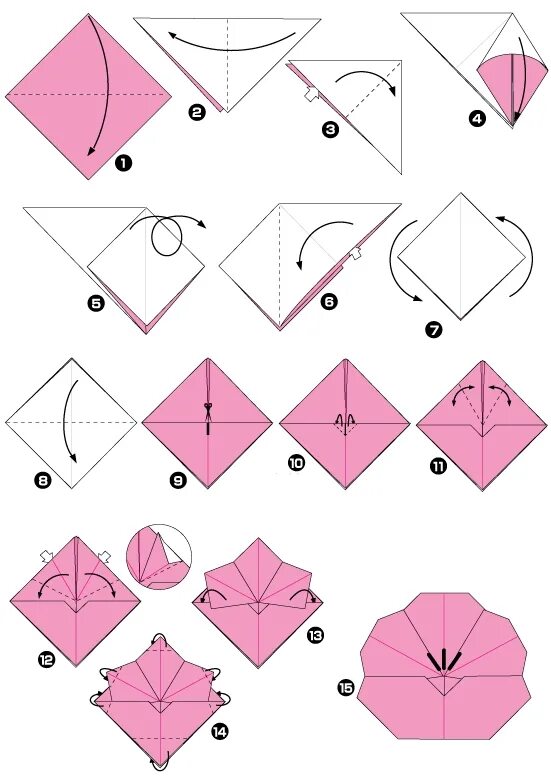 1
2
3
4
5
6
7
8
9
10
11
12
13
14
15